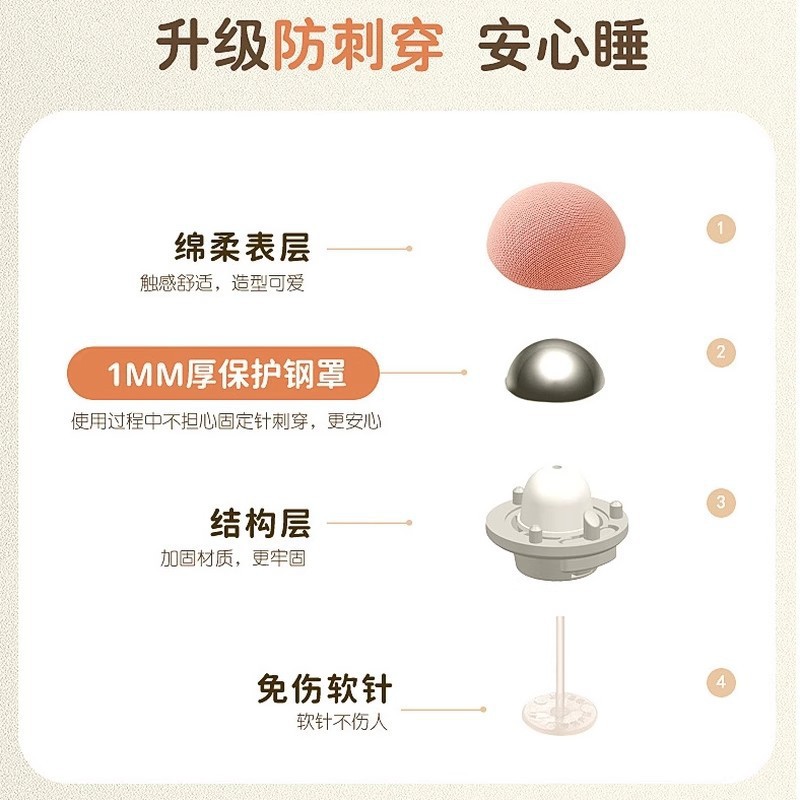 升级防刺穿 安心睡

绵柔表层
触感舒适，造型可爱

1

1MM厚保护钢罩
使用过程中不担心固定针刺穿，更安心

2

结构层
加固材质，更牢固

3

免伤软针
软针不伤人

4