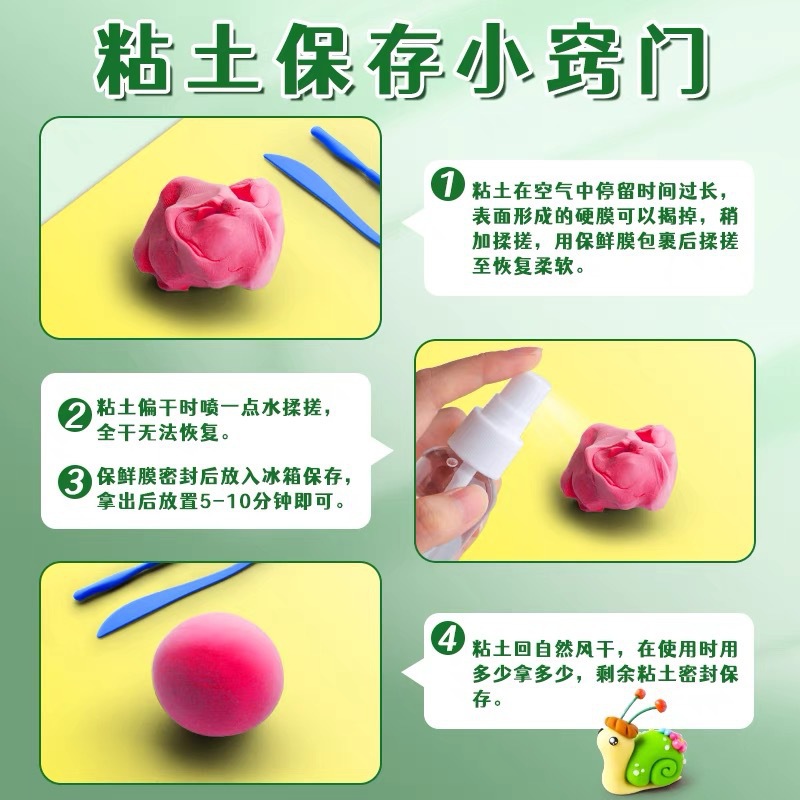 粘土保存小窍门

1 粘土在空气中停留时间过长，表面形成的硬膜可以揭掉，稍加揉搓，用保鲜膜包裹后揉搓至恢复柔软。

2 粘土偏干时喷一点水揉搓，全干无法恢复。

3 保鲜膜密封后放入冰箱保存，拿出后放置5-10分钟即可。

4 粘土回自然风干，在使用时用多少拿多少，剩余粘土密封保存。