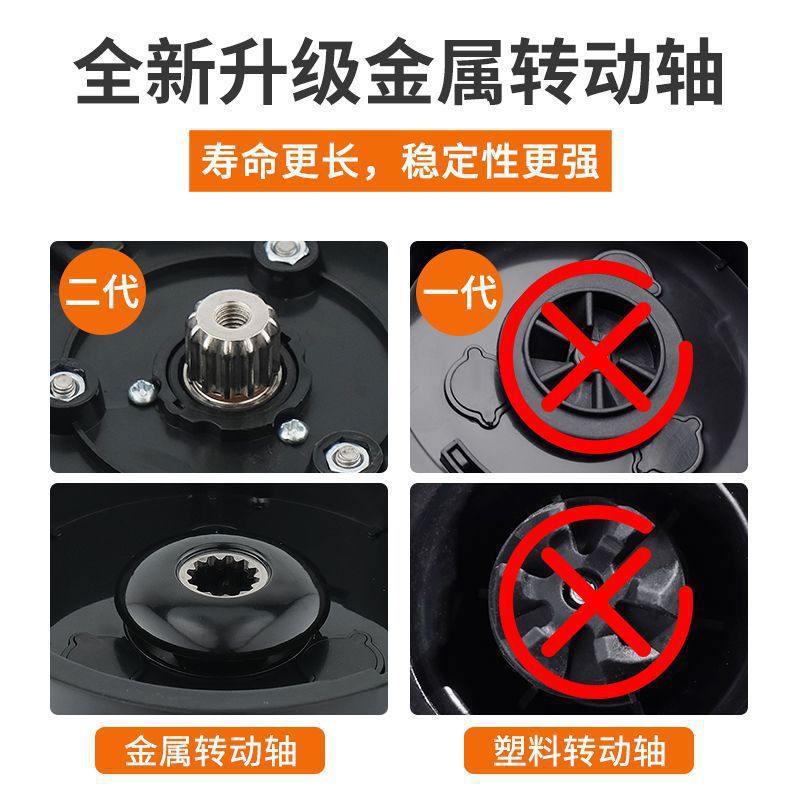 全新升级金属转动轴

寿命更长，稳定性更强

二代

一代

金属转动轴

塑料转动轴