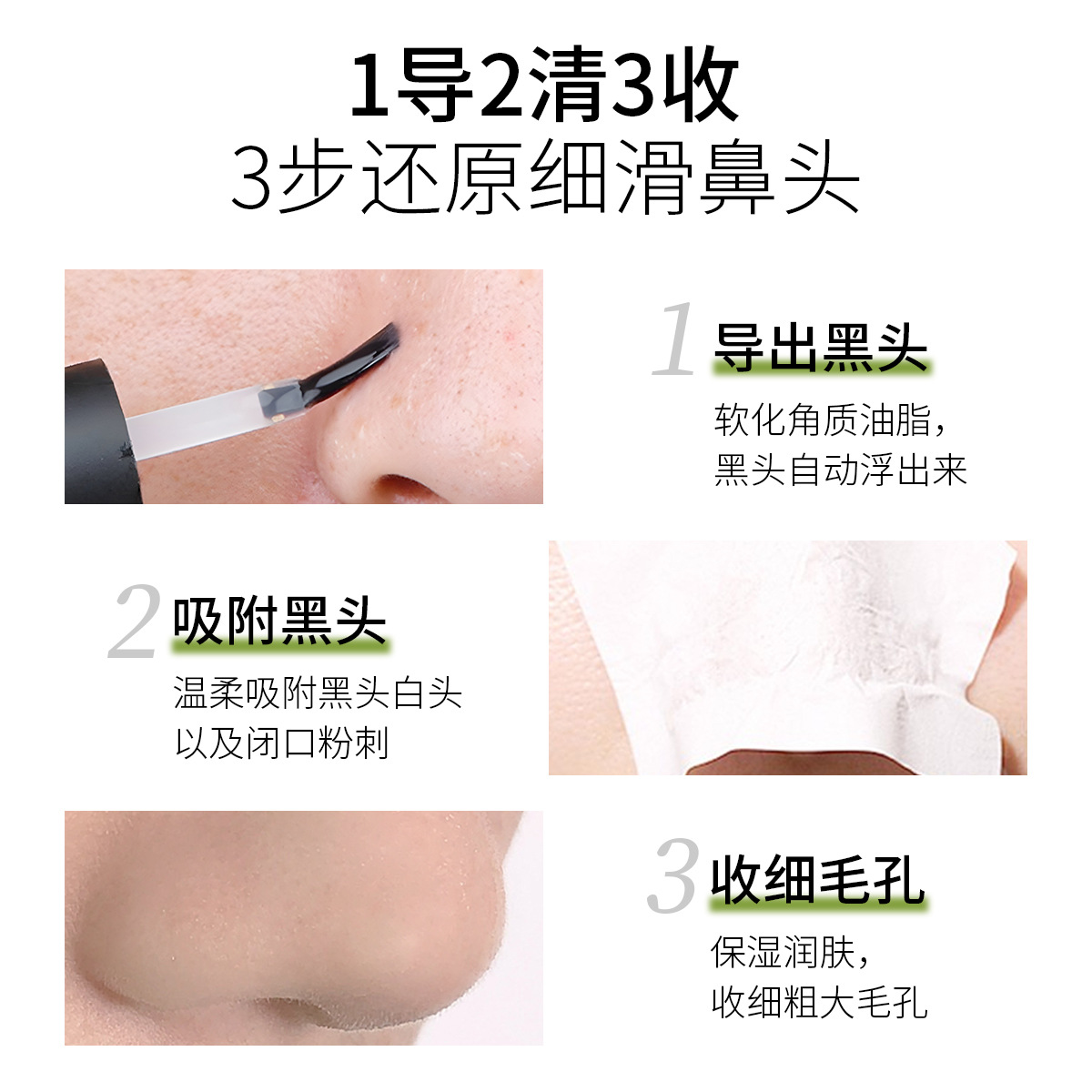 1导2清3收
3步还原细滑鼻头

1 导出黑头
软化角质油脂，
黑头自动浮出来

2 吸附黑头
温柔吸附黑头白头
以及闭口粉刺

3 收细毛孔
保湿润肤，
收细粗大毛孔