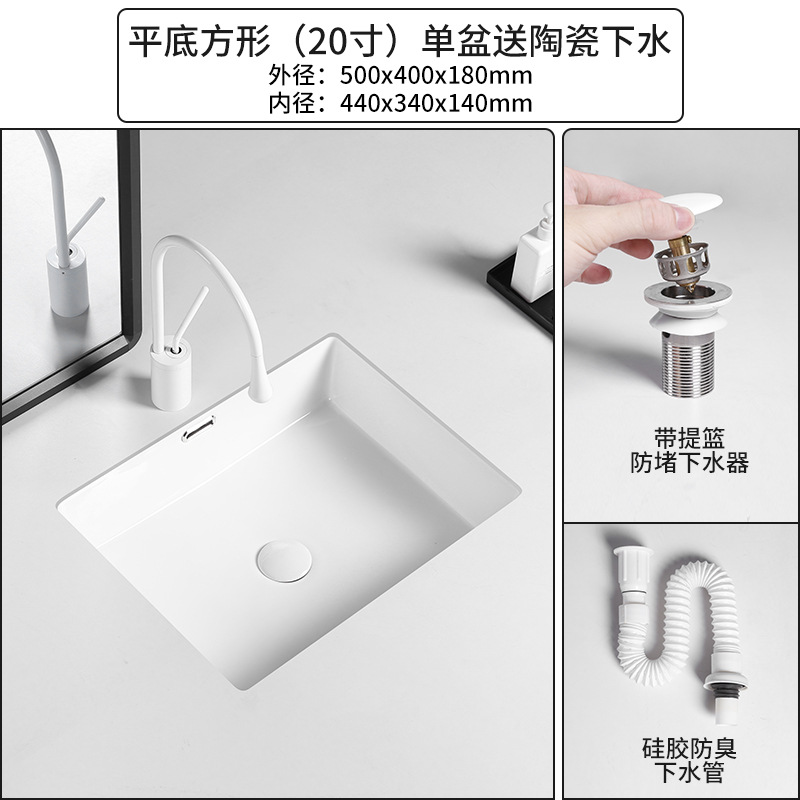 平底方形（20寸）单盆送陶瓷下水
外径：500x400x180mm
内径：440x340x140mm

带提篮
防堵下水器

硅胶防臭
下水管