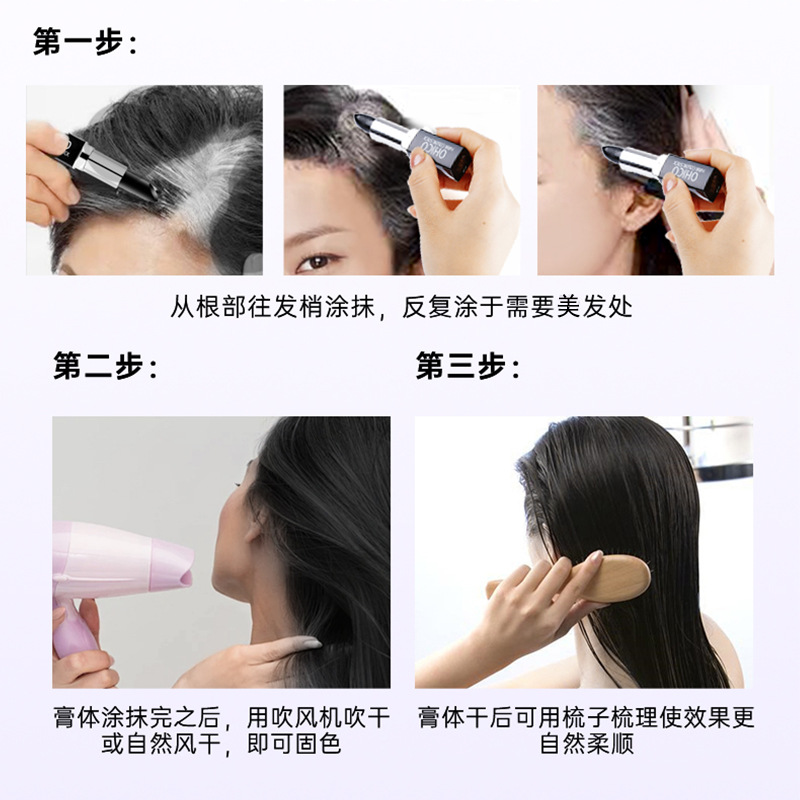 第一步：

OHICO

OHICO

从根部往发梢涂抹，反复涂于需要美发处

第二步：

膏体涂抹完之后，用吹风机吹干或自然风干，即可固色

第三步：

膏体干后可用梳子梳理使效果更自然柔顺