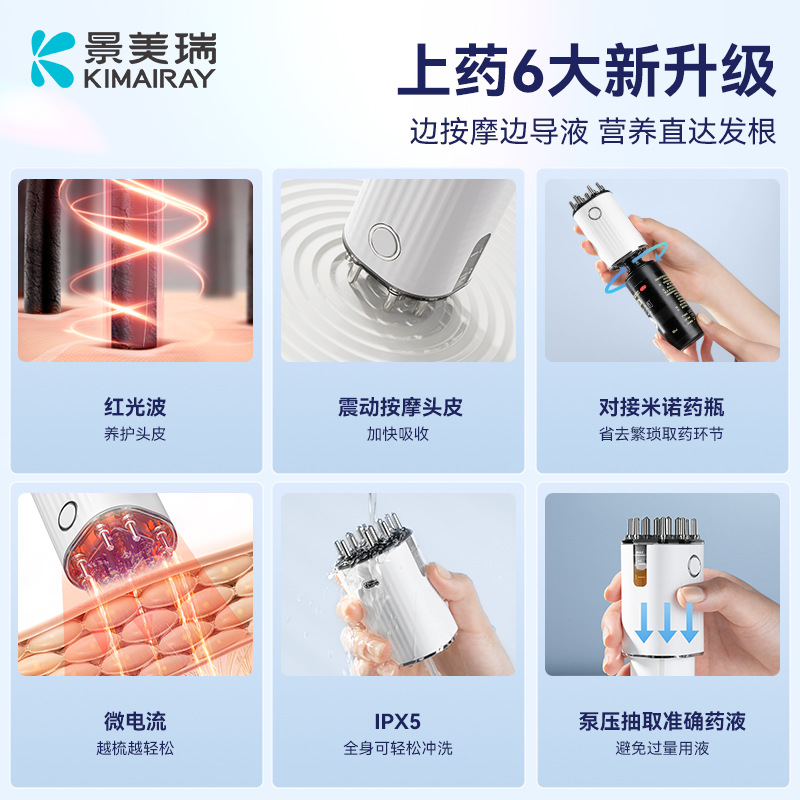 景美瑞
KIMAIRAY

上药6大新升级
边按摩边导液 营养直达发根

红光波
养护头皮

震动按摩头皮
加快吸收

对接米诺药瓶
省去繁琐取药环节

微电流
越梳越轻松

IPX5
全身可轻松冲洗

泵压抽取准确药液
避免过量用液