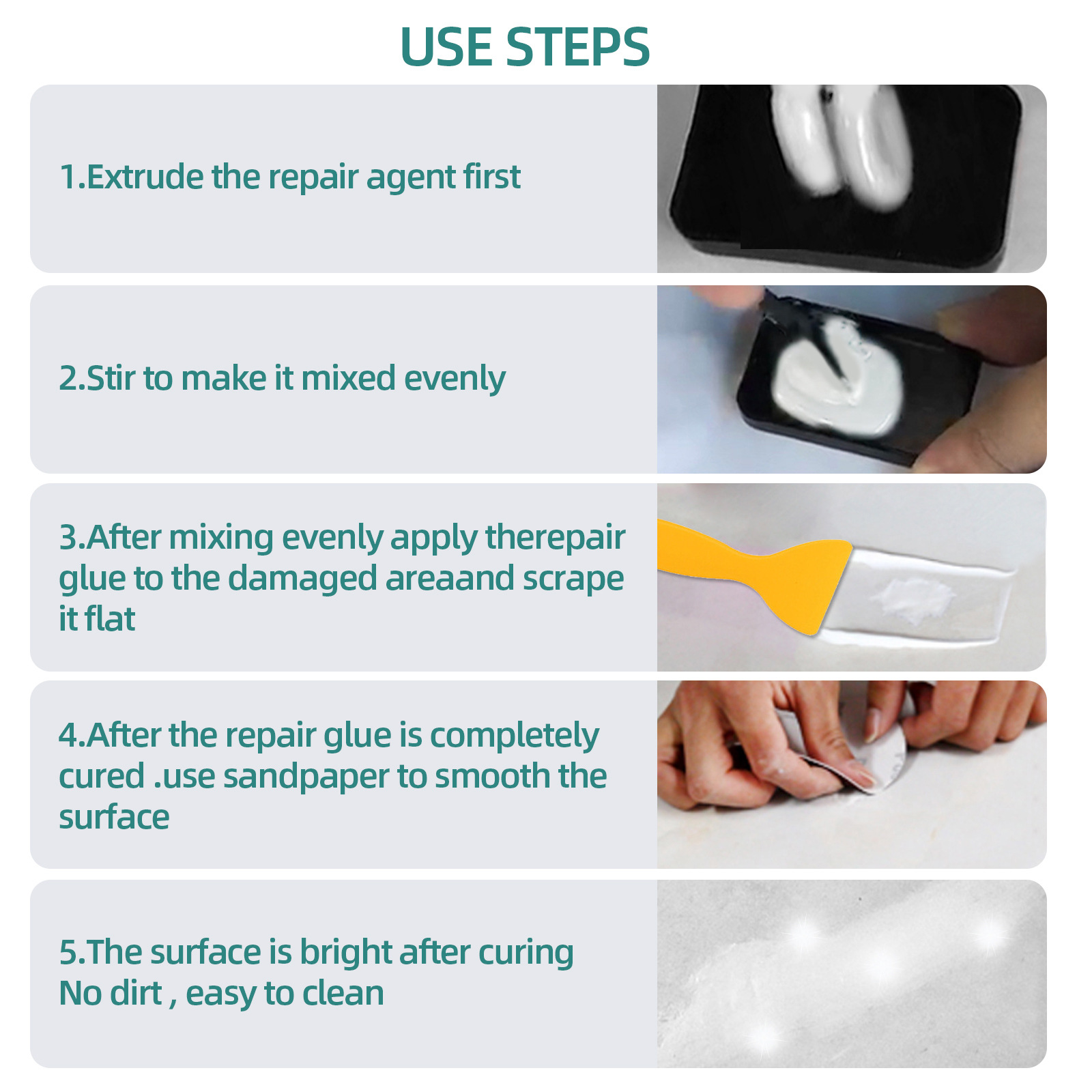 USE STEPS

1.Extrude the repair agent first

2.Stir to make it mixed evenly

3.After mixing evenly apply therepair glue to the damaged areaand scrape it flat

4.After the repair glue is completely cured .use sandpaper to smooth the surface

5.The surface is bright after curing
No dirt , easy to clean