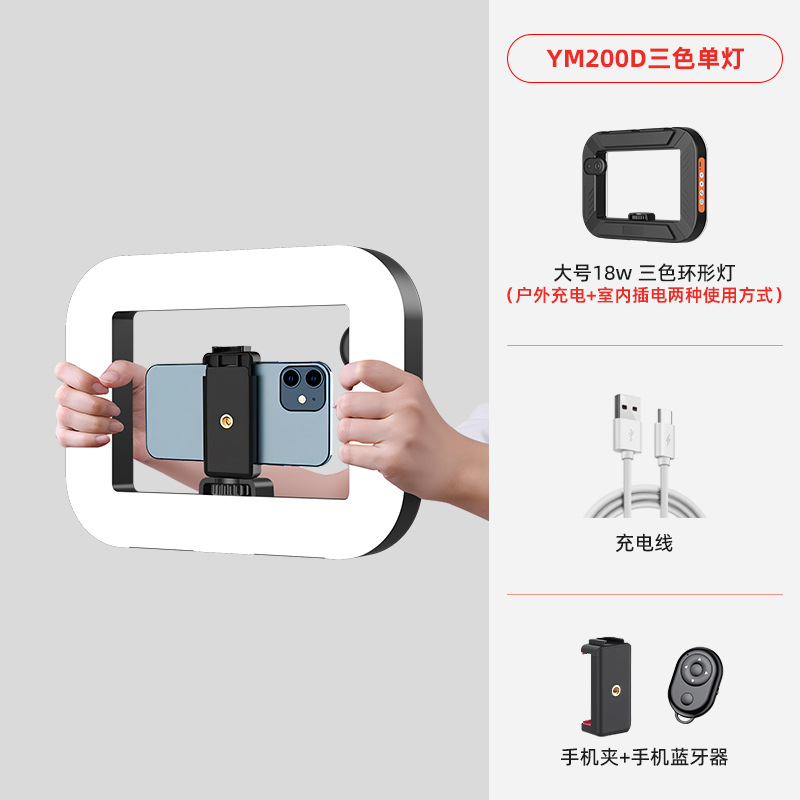 YM200D三色单灯

大号18w 三色环形灯
（户外充电+室内插电两种使用方式）

充电线

手机夹+手机蓝牙器