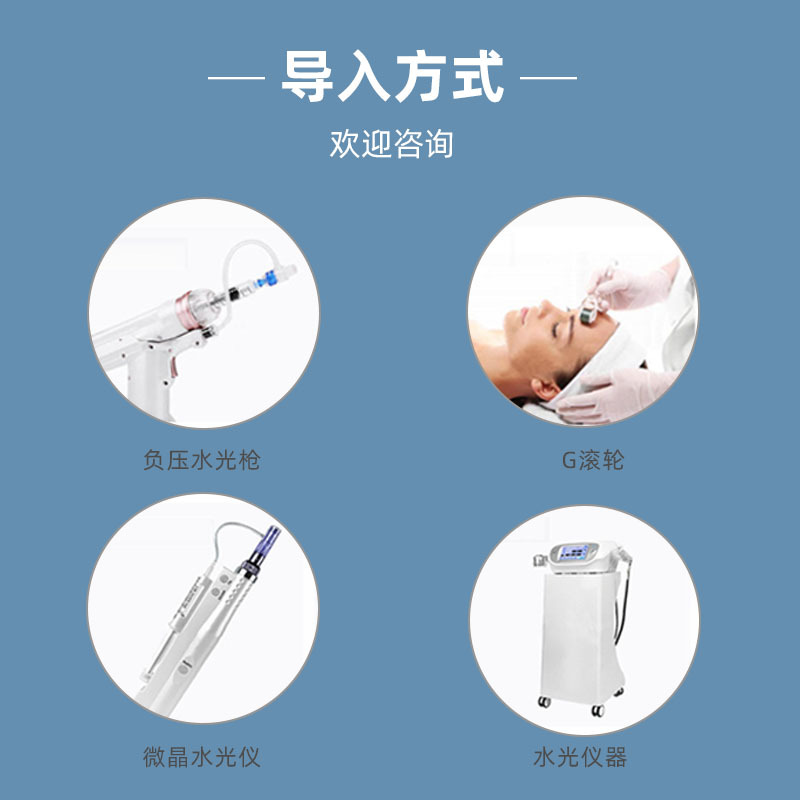 — 导入方式 —

欢迎咨询

负压水光枪

G滚轮

微晶水光仪

水光仪器