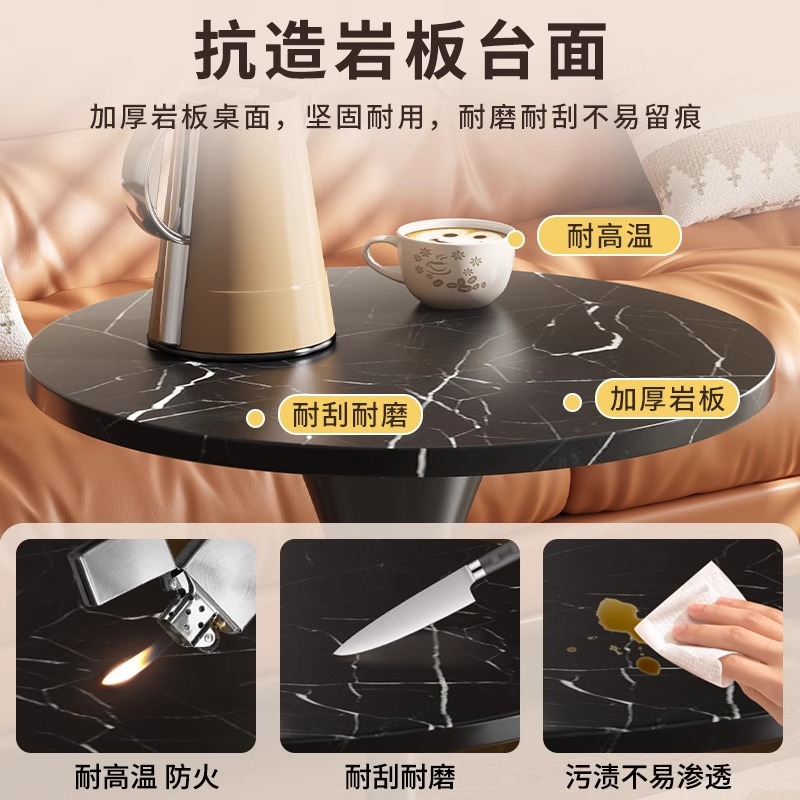 抗造岩板台面

加厚岩板桌面，坚固耐用，耐磨耐刮不易留痕

耐高温

耐刮耐磨

加厚岩板

耐高温 防火

耐刮耐磨

污渍不易渗透