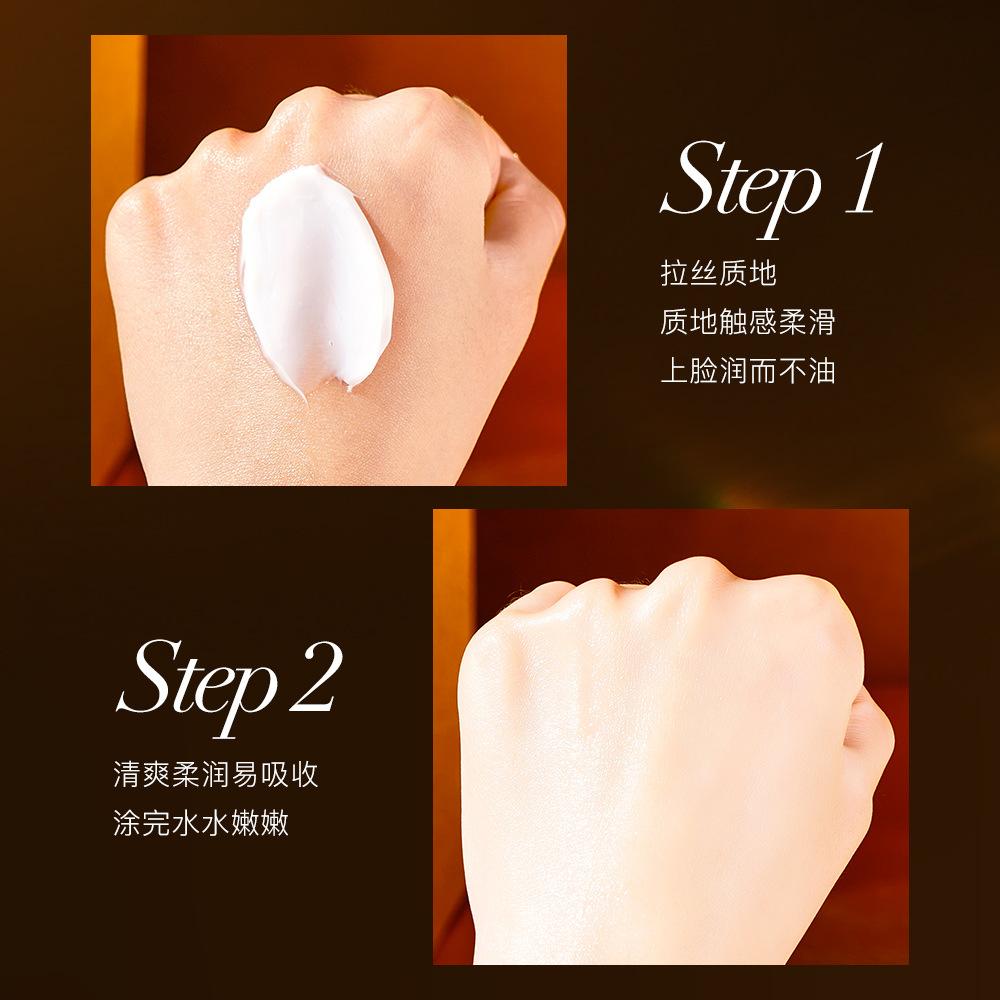 Step 1
拉丝质地
质地触感柔滑
上脸润而不油

Step 2
清爽柔润易吸收
涂完水水嫩嫩