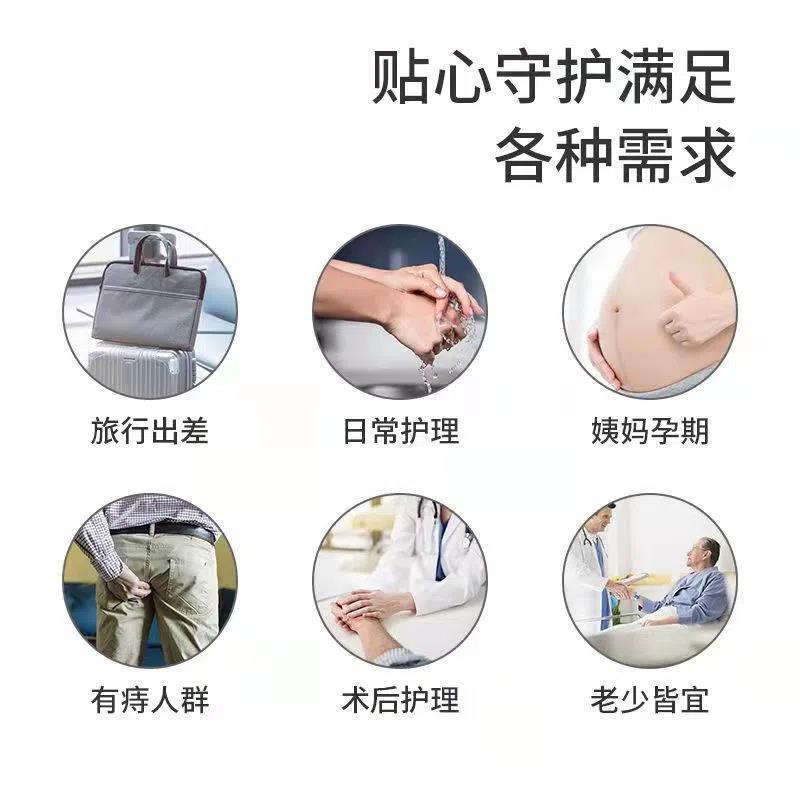 贴心守护满足
各种需求

旅行出差

日常护理

姨妈孕期

有痔人群

术后护理

老少皆宜