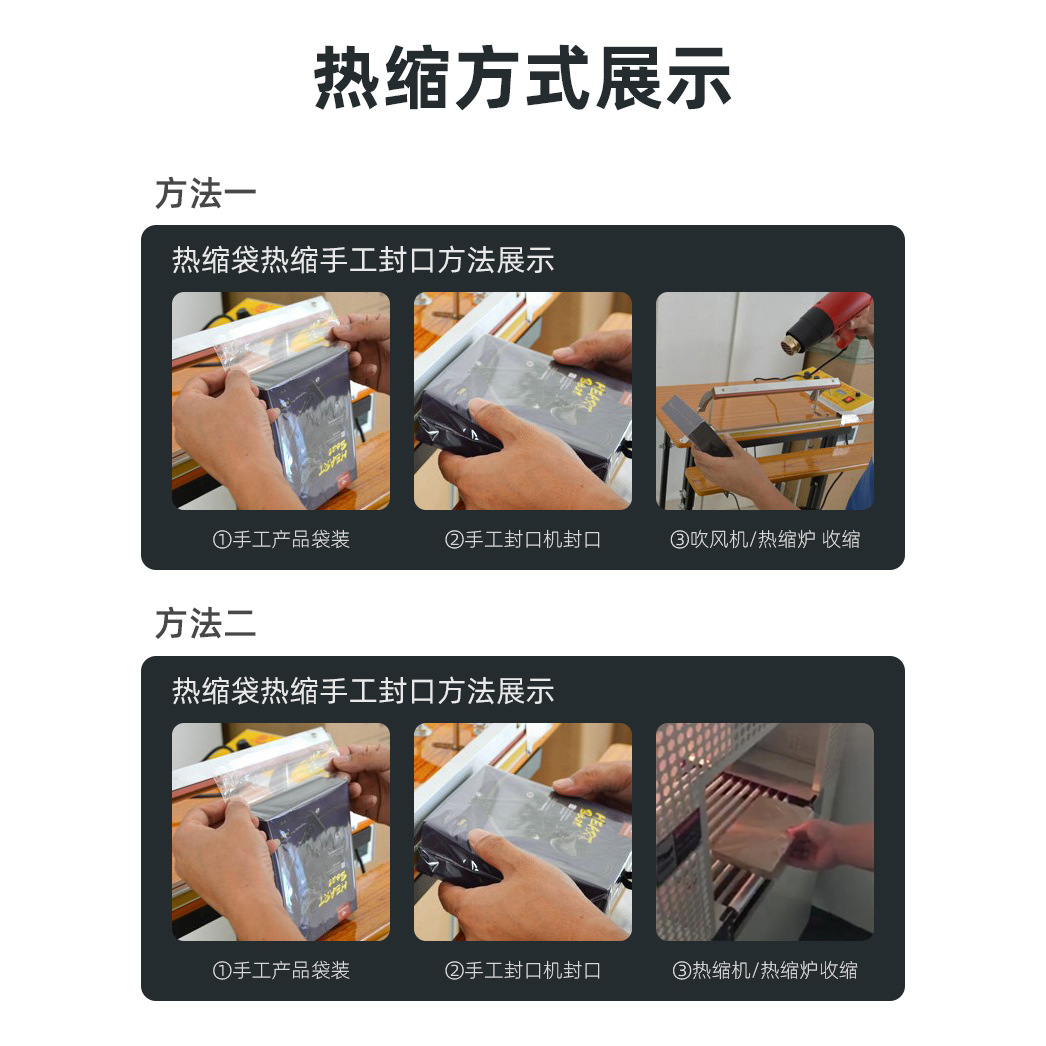 热缩方式展示

方法一

热缩袋热缩手工封口方法展示

①手工产品袋装

②手工封口机封口

③吹风机/热缩炉 收缩

方法二

热缩袋热缩手工封口方法展示

①手工产品袋装

②手工封口机封口

③热缩机/热缩炉收缩