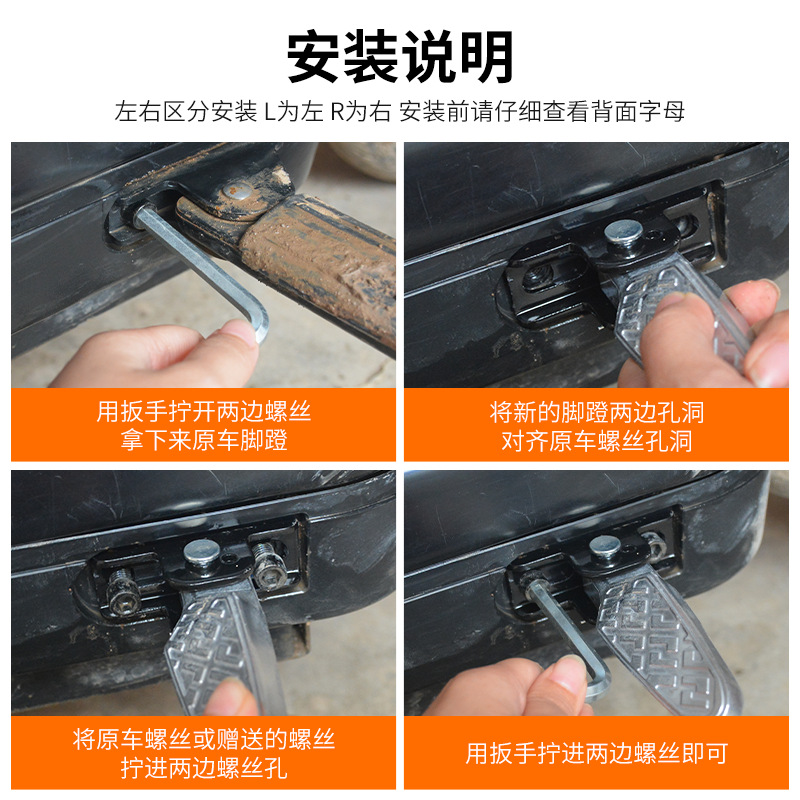 安装说明

左右区分安装 L为左 R为右 安装前请仔细查看背面字母

用扳手拧开两边螺丝
拿下来原车脚蹬

将新的脚蹬两边孔洞
对齐原车螺丝孔洞

将原车螺丝或赠送的螺丝
拧进两边螺丝孔

用扳手拧进两边螺丝即可