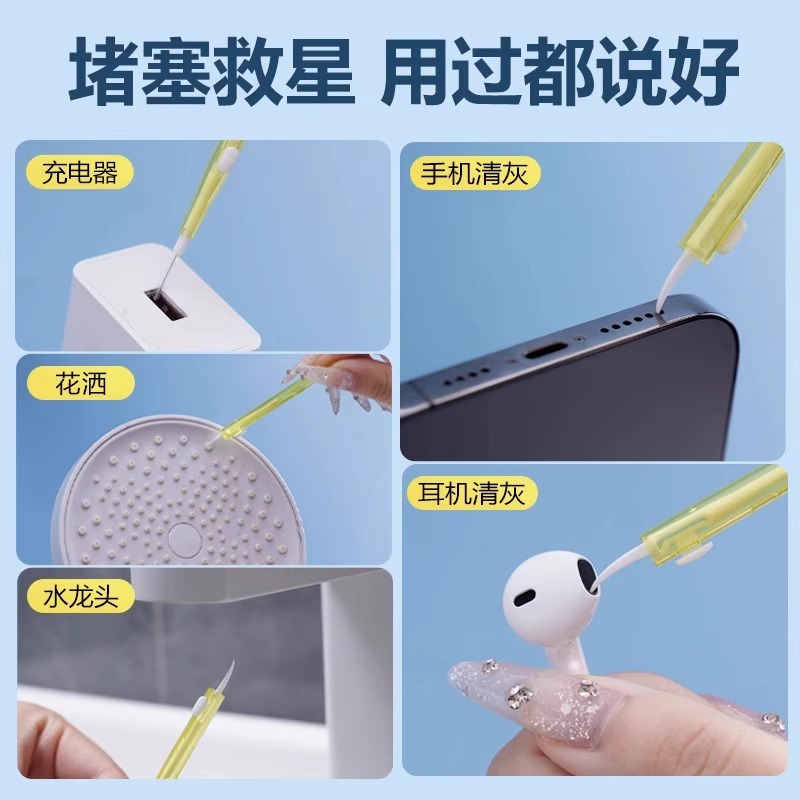 堵塞救星 用过都说好

充电器

花洒

水龙头

手机清灰

耳机清灰