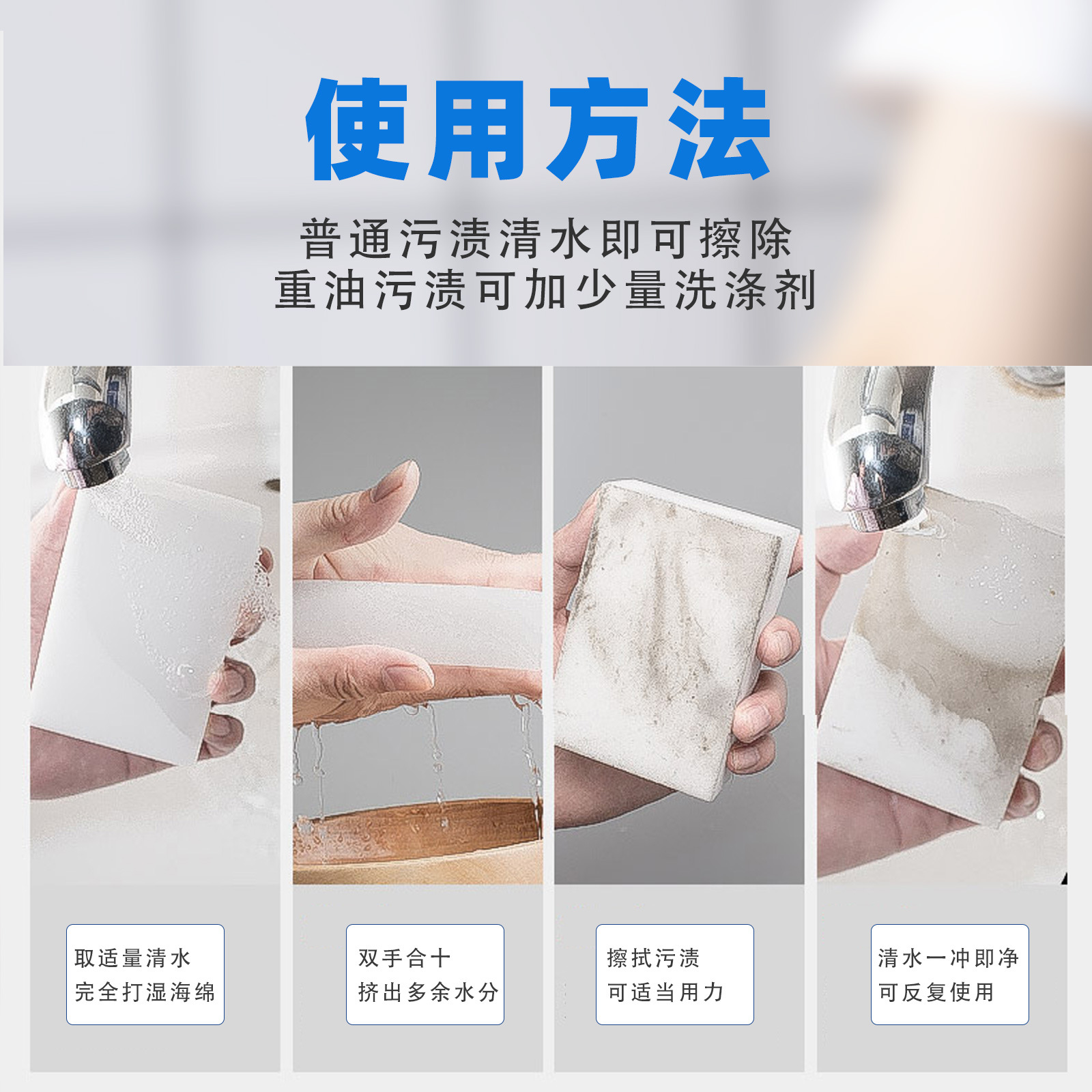 使用方法

普通污渍清水即可擦除
重油污渍可加少量洗涤剂

取适量清水
完全打湿海绵

双手合十
挤出多余水分

擦拭污渍
可适当用力

清水一冲即净
可反复使用