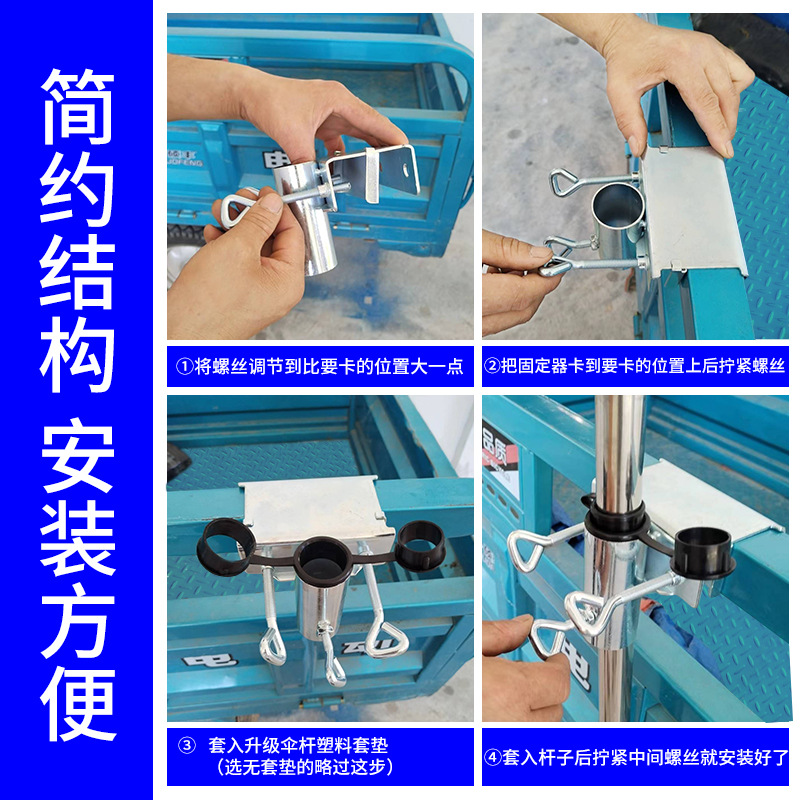 简约结构 安装方便

①将螺丝调节到比要卡的位置大一点

②把固定器卡到要卡的位置上后拧紧螺丝

③ 套入升级伞杆塑料套垫
（选无套垫的略过这步）

④套入杆子后拧紧中间螺丝就安装好了