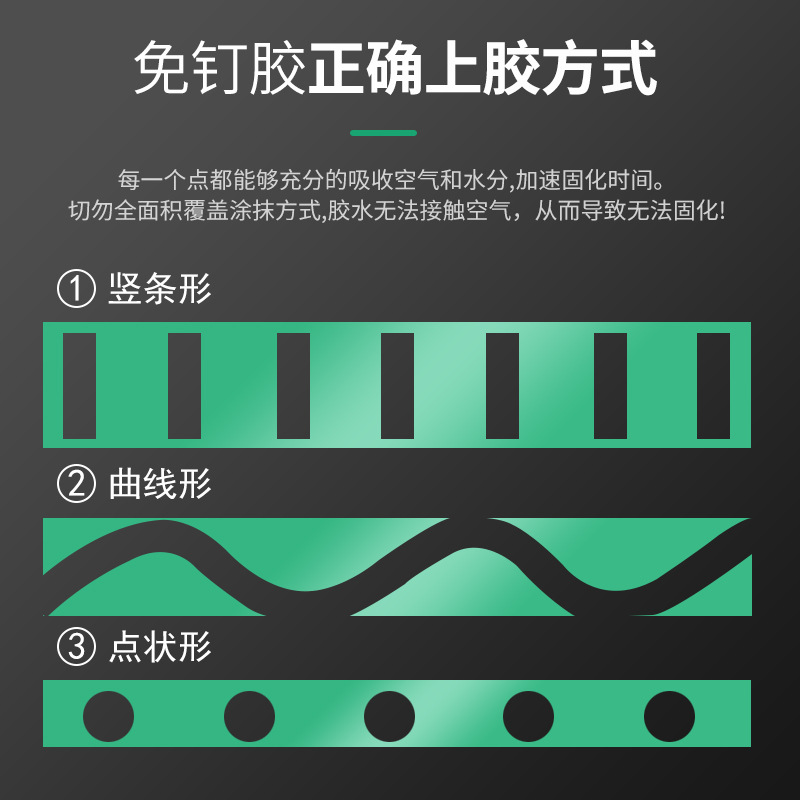 免钉胶正确上胶方式

每一个点都能够充分的吸收空气和水分,加速固化时间。
切勿全面积覆盖涂抹方式,胶水无法接触空气，从而导致无法固化!

① 竖条形

② 曲线形

③ 点状形