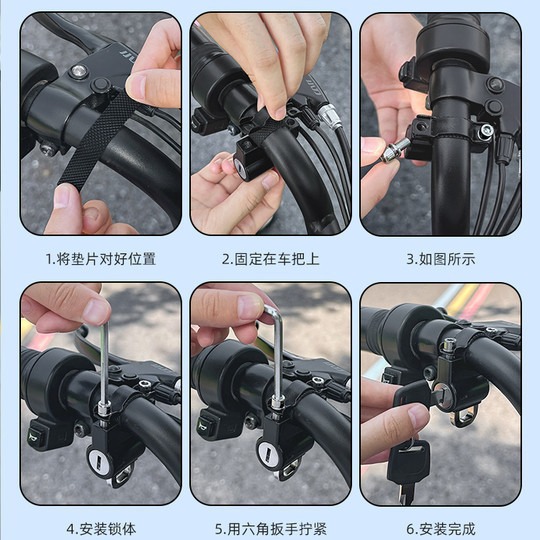 1.将垫片对好位置

2.固定在车把上

3.如图所示

4.安装锁体

5.用六角扳手拧紧

6.安装完成