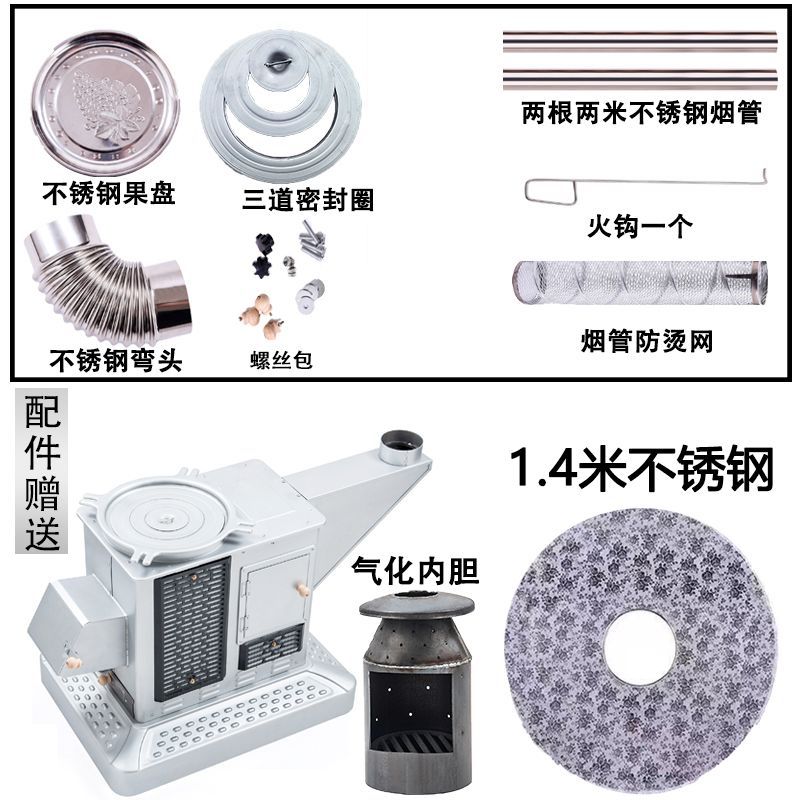 不锈钢果盘

三道密封圈

两根两米不锈钢烟管

火钩一个

不锈钢弯头

螺丝包

烟管防烫网

配件赠送

1.4米不锈钢

气化内胆