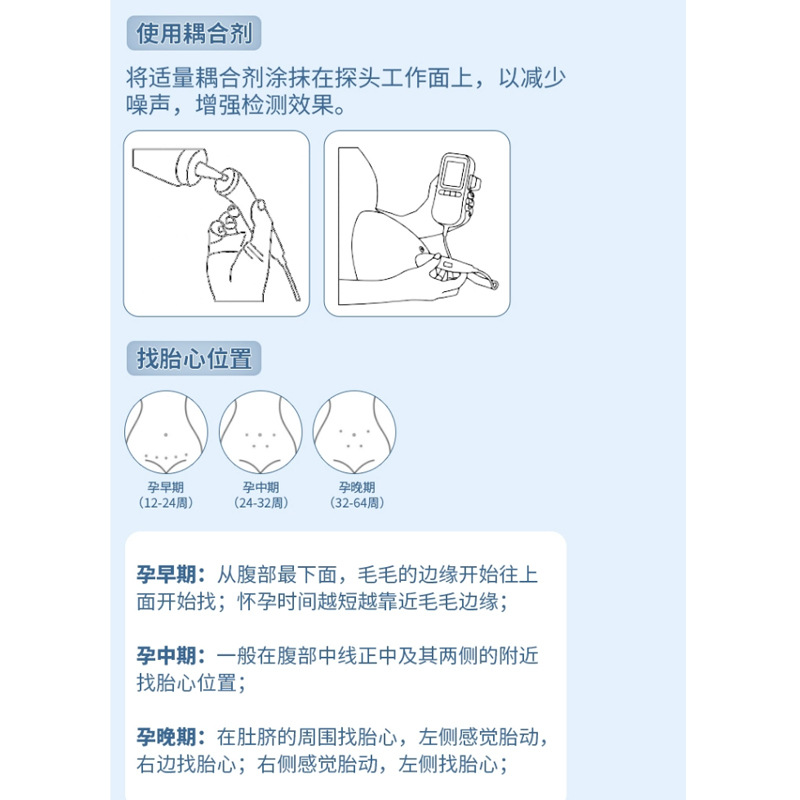 使用耦合剂

将适量耦合剂涂抹在探头工作面上，以减少噪声，增强检测效果。

找胎心位置

孕早期
（12-24周）

孕中期
（24-32周）

孕晚期
（32-64周）

孕早期：从腹部最下面，毛毛的边缘开始往上面开始找；怀孕时间越短越靠近毛毛边缘；

孕中期：一般在腹部中线正中及其两侧的附近找胎心位置；

孕晚期：在肚脐的周围找胎心，左侧感觉胎动，右边找胎心；右侧感觉胎动，左侧找胎心；