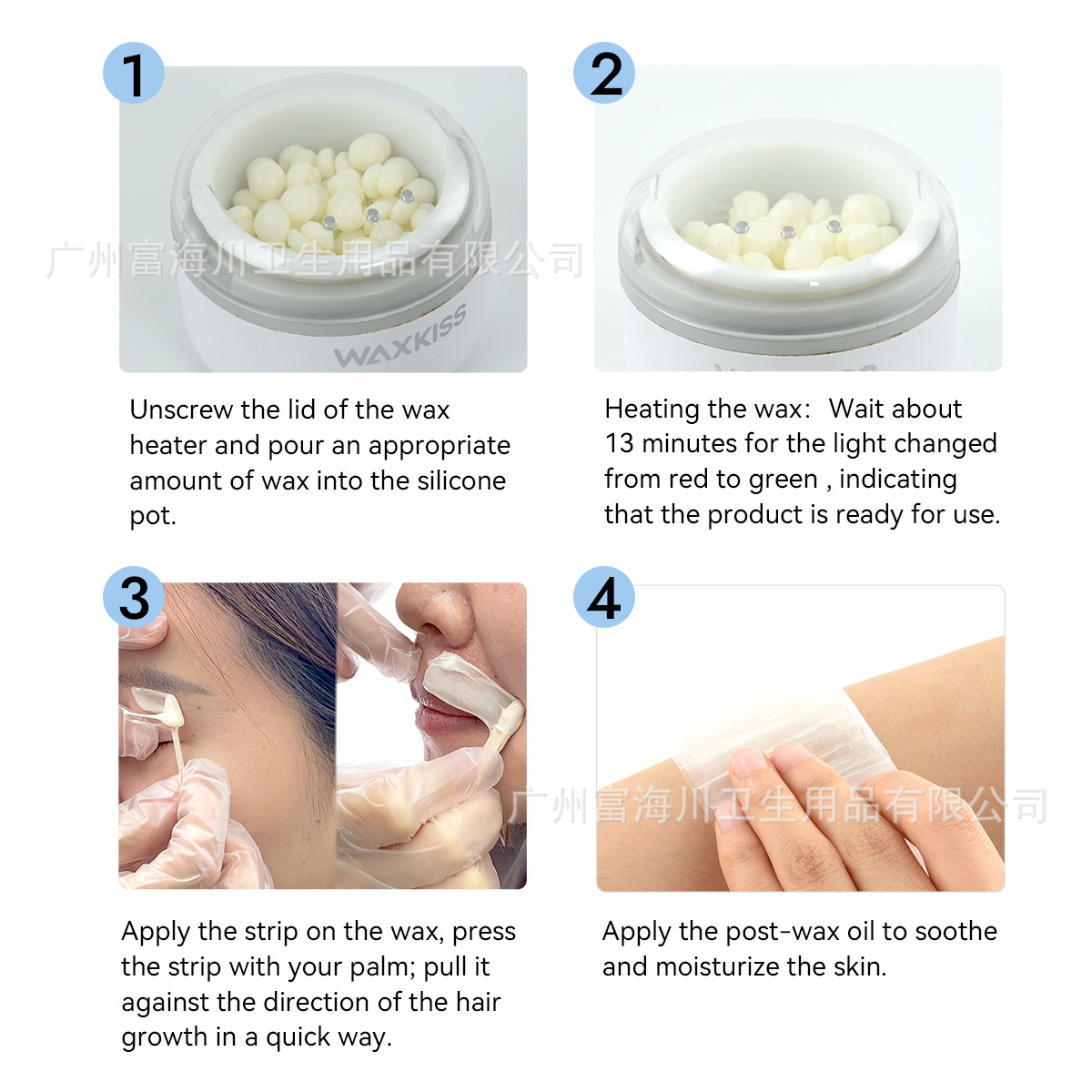 1

广州富海川卫生用品有限公司

WAXKISS

Unscrew the lid of the wax heater and pour an appropriate amount of wax into the silicone pot.

2

Heating the wax: Wait about 13 minutes for the light changed from red to green , indicating that the product is ready for use.

3

Apply the strip on the wax, press the strip with your palm; pull it against the direction of the hair growth in a quick way.

4

广州富海川卫生用品有限公司

Apply the post-wax oil to soothe and moisturize the skin.