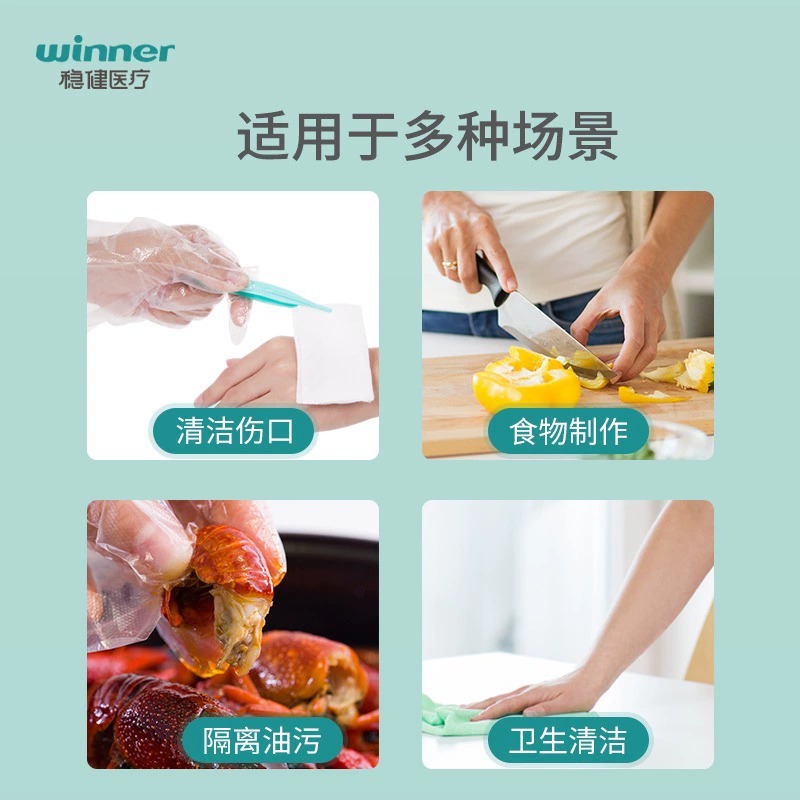 winner
稳健医疗

适用于多种场景

清洁伤口

食物制作

隔离油污

卫生清洁