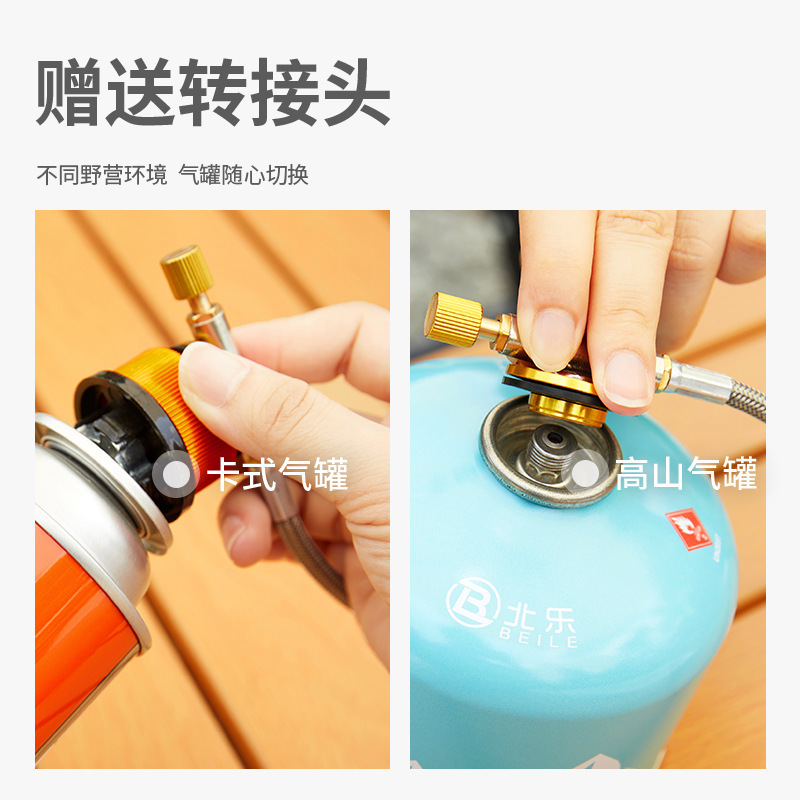 赠送转接头

不同野营环境 气罐随心切换

卡式气罐

高山气罐

北乐
BEILE