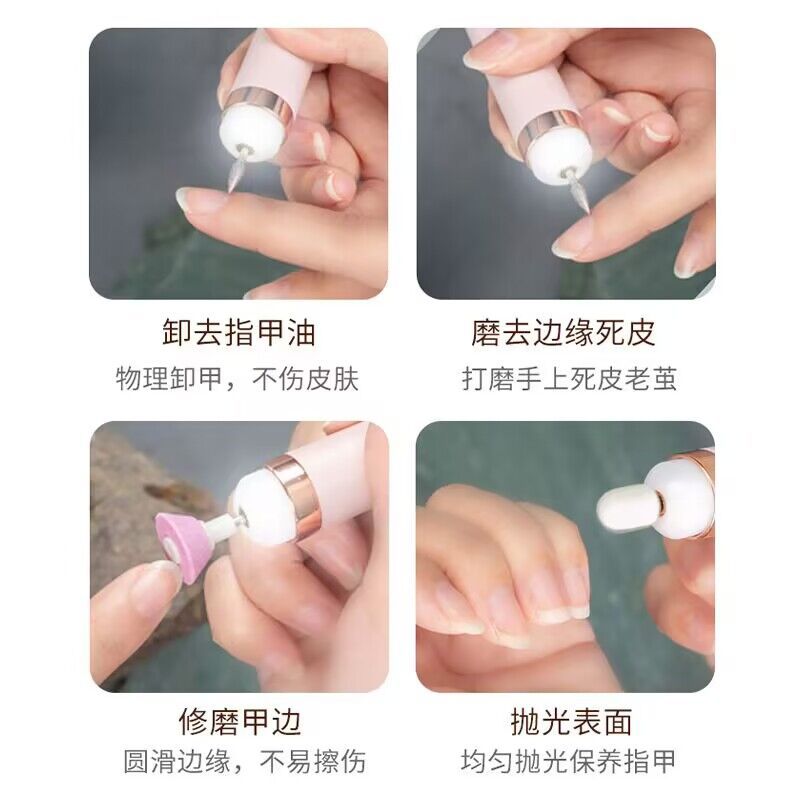 卸去指甲油
物理卸甲，不伤皮肤

磨去边缘死皮
打磨手上死皮老茧

修磨甲边
圆滑边缘，不易擦伤

抛光表面
均匀抛光保养指甲