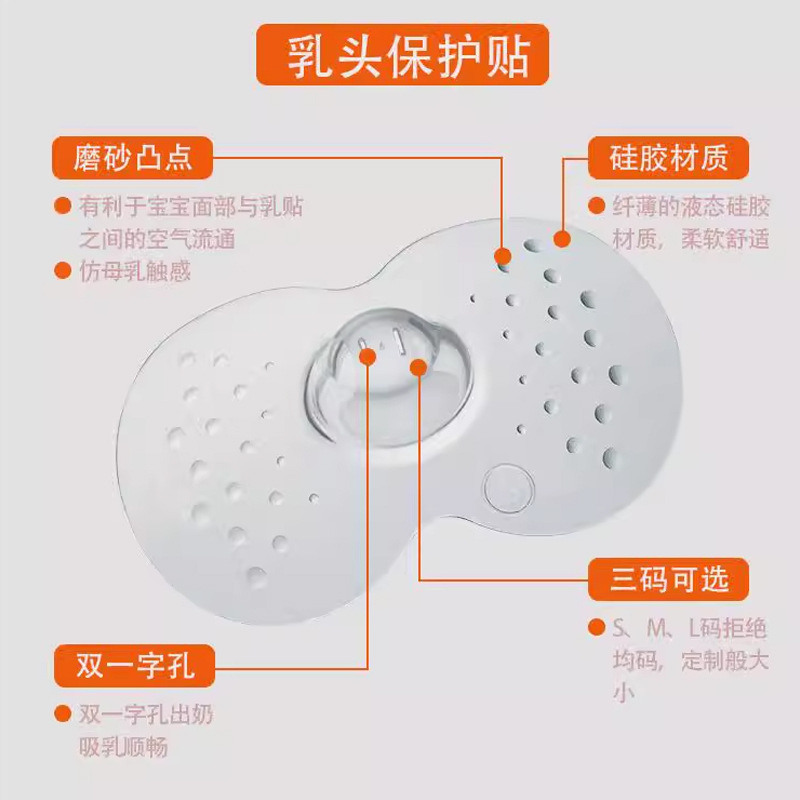 乳头保护贴

磨砂凸点

有利于宝宝面部与乳贴之间的空气流通

仿母乳触感

硅胶材质

纤薄的液态硅胶材质，柔软舒适

三码可选

S、M、L码拒绝均码，定制般大小

双一字孔

双一字孔出奶吸乳顺畅