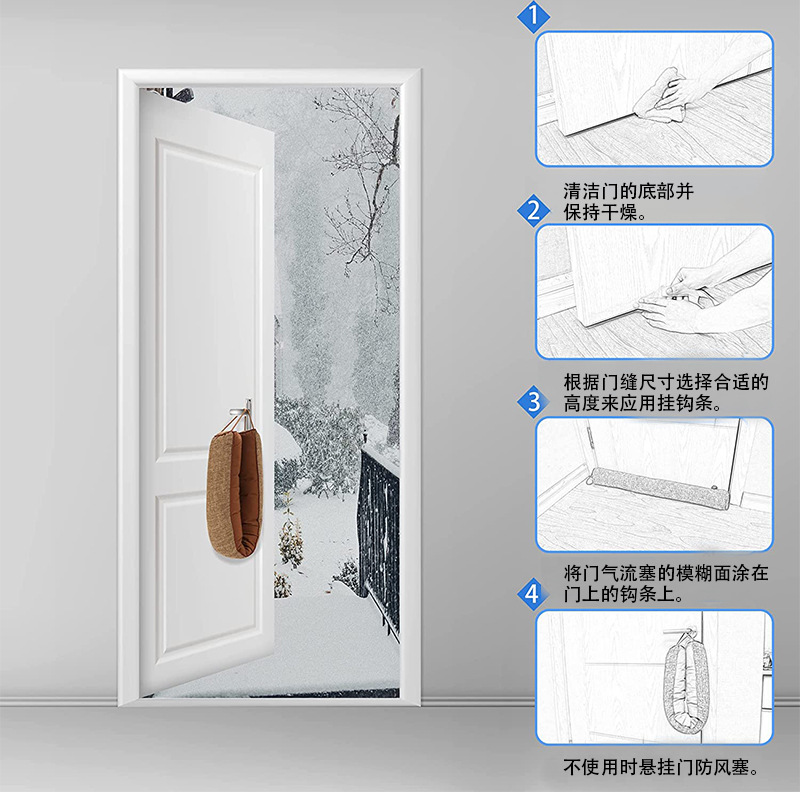 1

清洁门的底部并保持干燥。

2

根据门缝尺寸选择合适的高度来应用挂钩条。

3

将门气流塞的模糊面涂在门上的钩条上。

4

不使用时悬挂门防风塞。