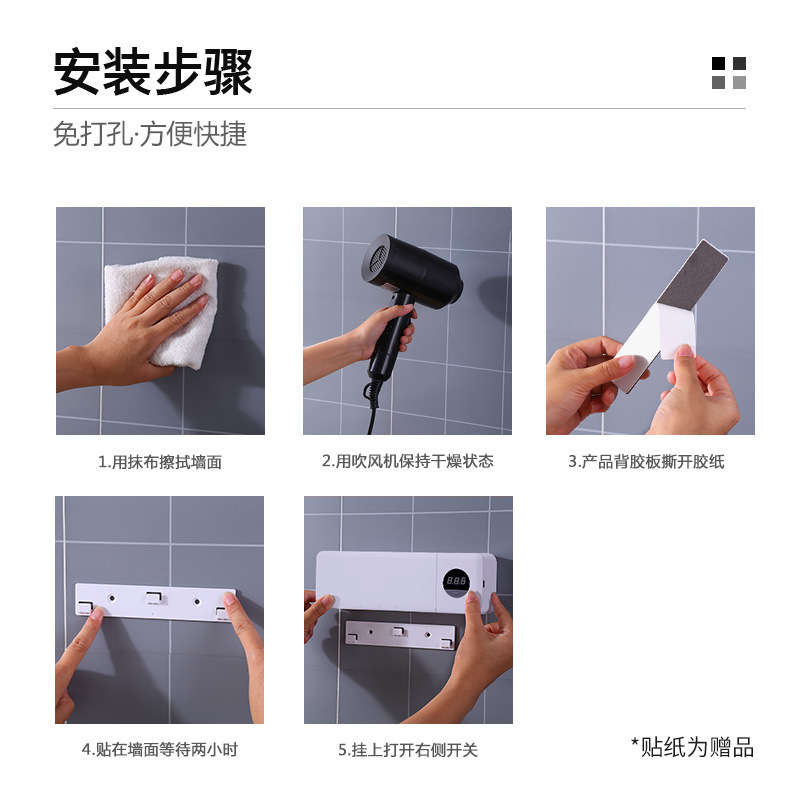 安装步骤

免打孔·方便快捷

1.用抹布擦拭墙面

2.用吹风机保持干燥状态

3.产品背胶板撕开胶纸

4.贴在墙面等待两小时

5.挂上打开右侧开关

*贴纸为赠品