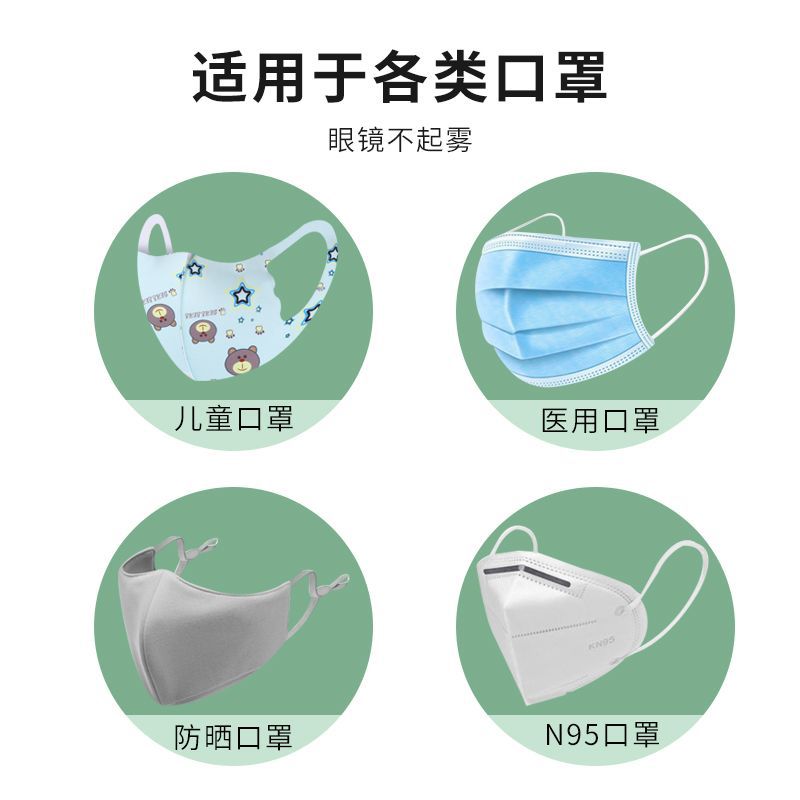 适用于各类口罩

眼镜不起雾

儿童口罩

医用口罩

防晒口罩

KN95

N95口罩