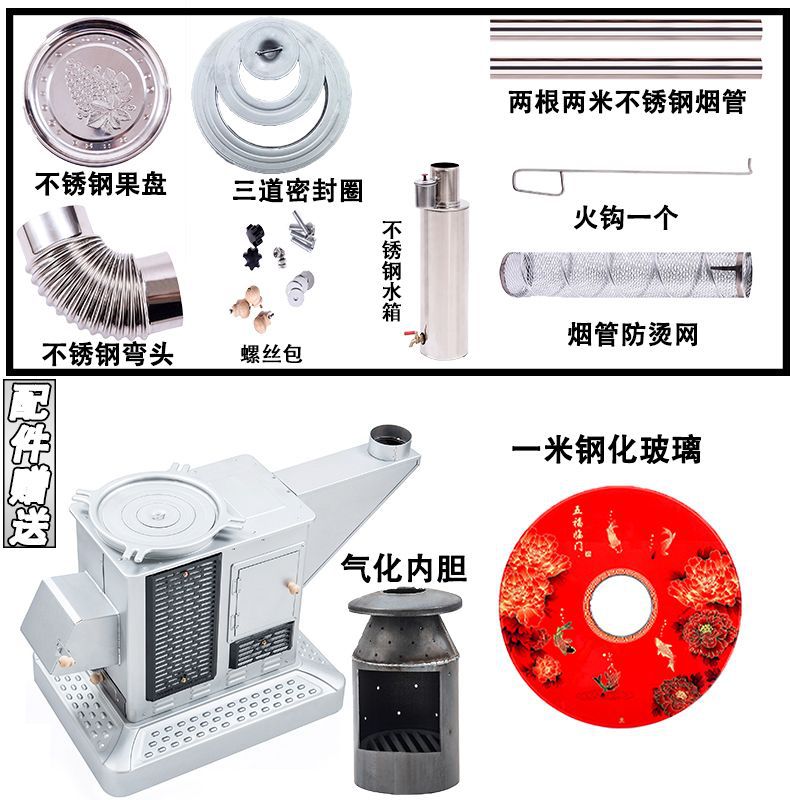 不锈钢果盘

三道密封圈

两根两米不锈钢烟管

火钩一个

不锈钢弯头

螺丝包

不锈钢水箱

烟管防烫网

配件赠送

一米钢化玻璃

气化内胆

五福临门