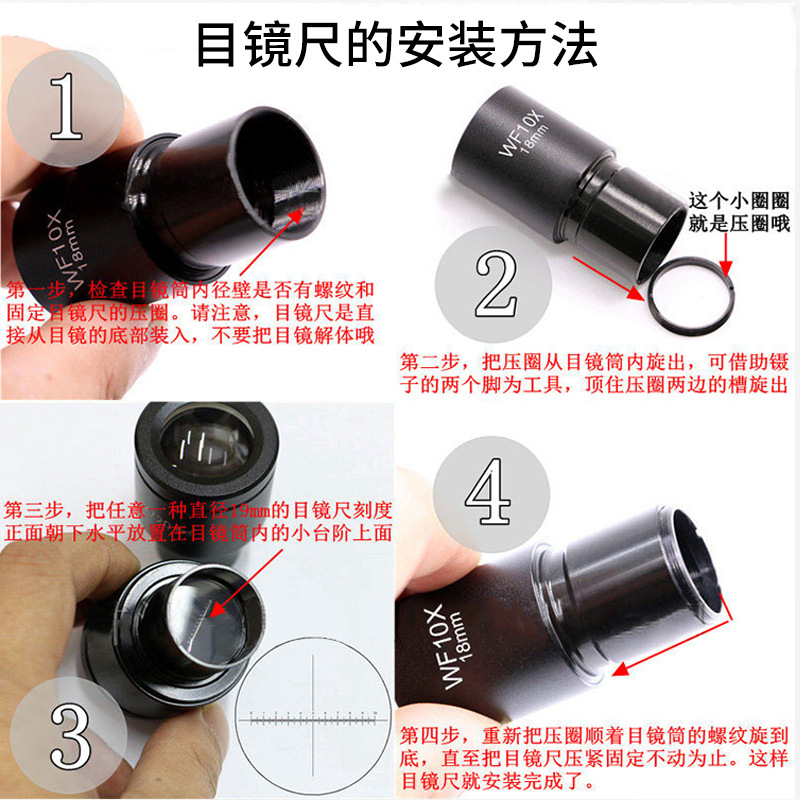 目镜尺的安装方法

1

WF10X
18mm

第一步，检查目镜筒内径壁是否有螺纹和固定目镜尺的压圈。请注意，目镜尺是直接从目镜的底部装入，不要把目镜解体哦

WF10X
18mm

这个小圈圈就是压圈哦

2

第二步，把压圈从目镜筒内旋出，可借助镊子的两个脚为工具，顶住压圈两边的槽旋出

第三步，把任意一种直径19mm的目镜尺刻度正面朝下水平放置在目镜筒内的小台阶上面

3

4

WF10X
18mm

第四步，重新把压圈顺着目镜筒的螺纹旋到底，直至把目镜尺压紧固定不动为止。这样目镜尺就安装完成了。