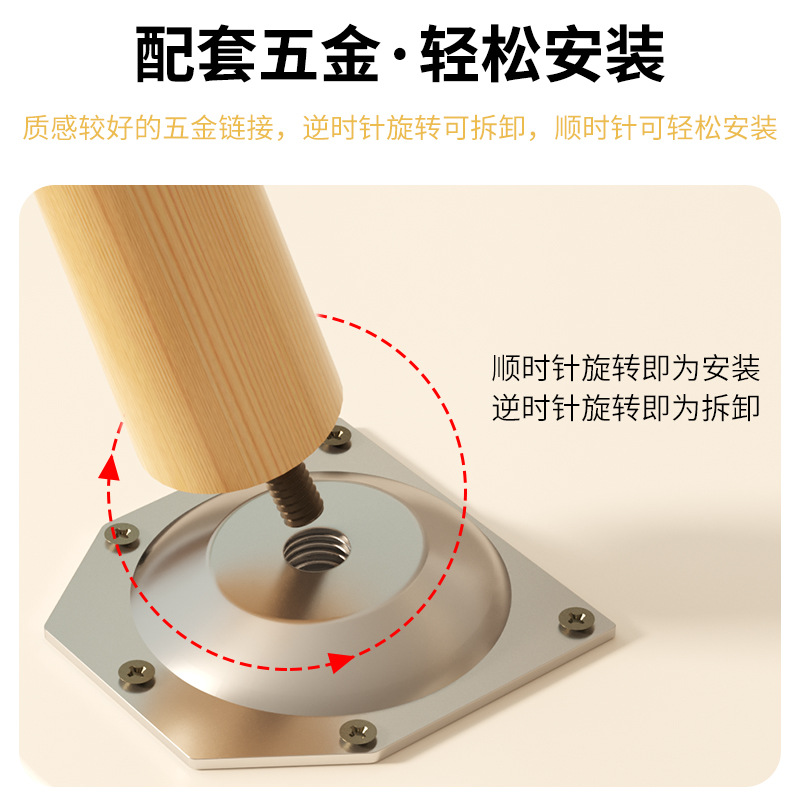 配套五金·轻松安装

质感较好的五金链接，逆时针旋转可拆卸，顺时针可轻松安装

顺时针旋转即为安装
逆时针旋转即为拆卸