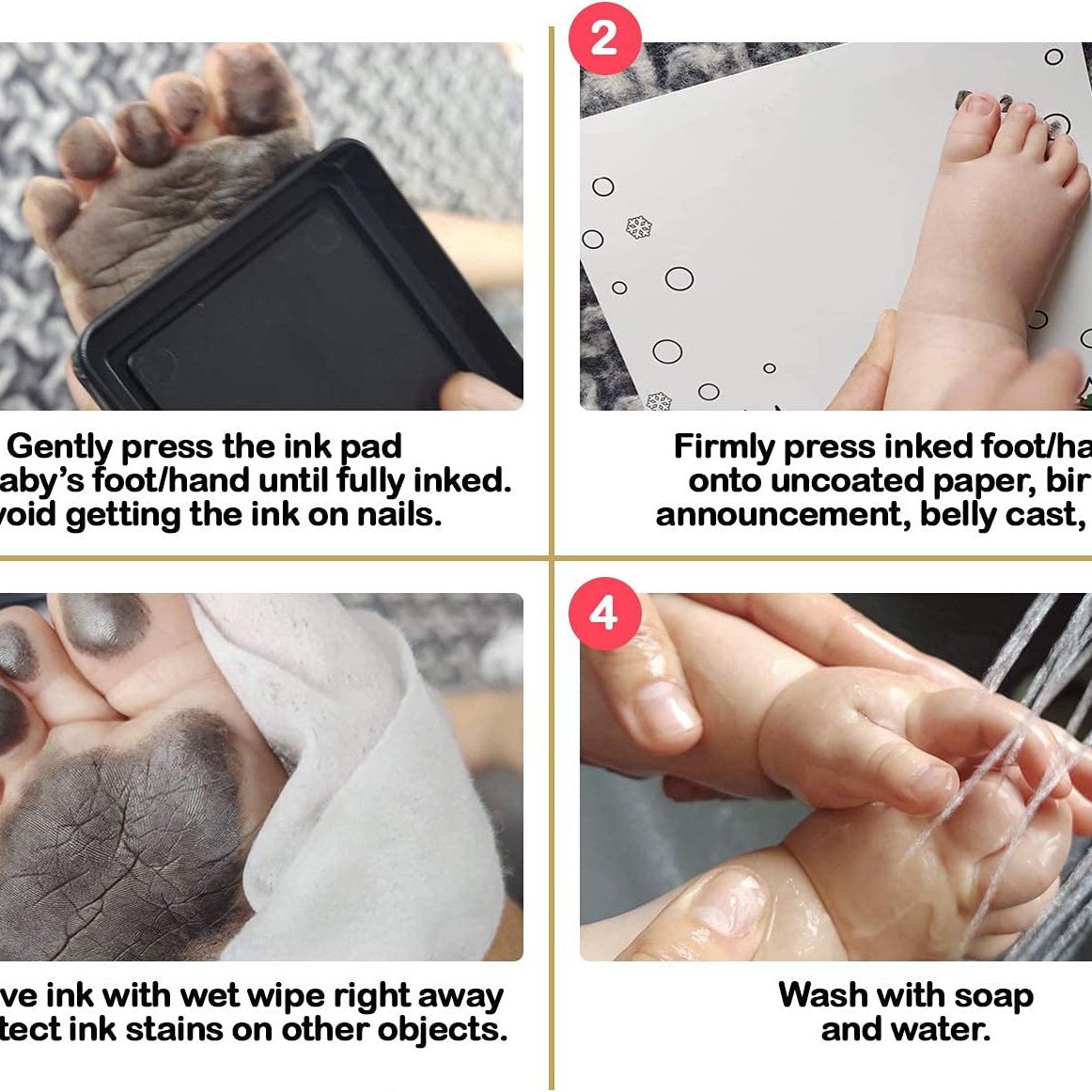 Gently press the ink pad
aby's foot/hand until fully inked.
void getting the ink on nails.

2

Firmly press inked foot/ha
onto uncoated paper, bir
announcement, belly cast,

ve ink with wet wipe right away
tect ink stains on other objects.

4

Wash with soap
and water.