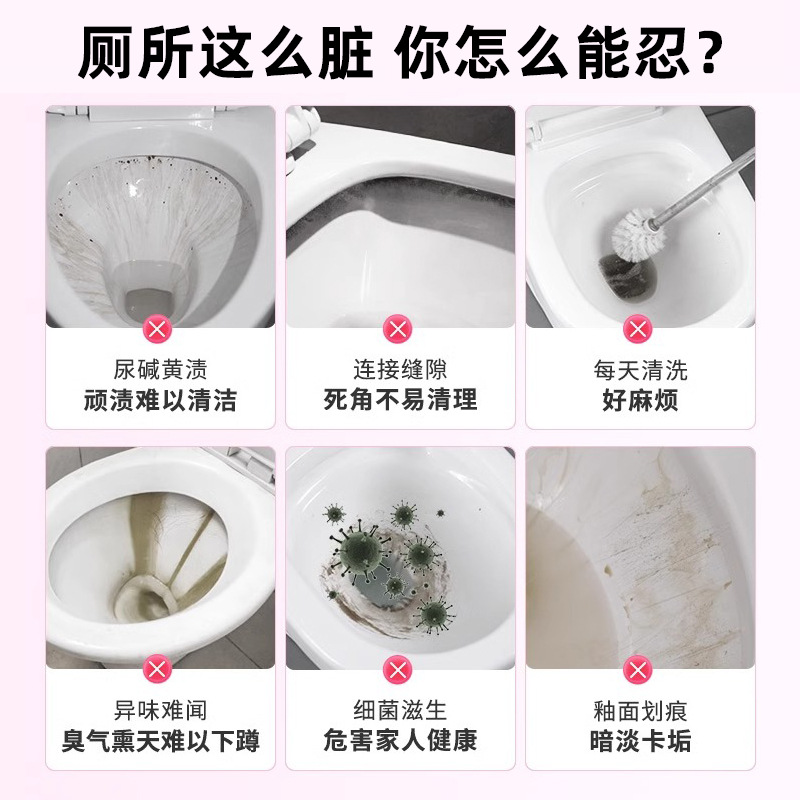 厕所这么脏 你怎么能忍？

尿碱黄渍
顽渍难以清洁

连接缝隙
死角不易清理

每天清洗
好麻烦

异味难闻
臭气熏天难以下蹲

细菌滋生
危害家人健康

釉面划痕
暗淡卡垢