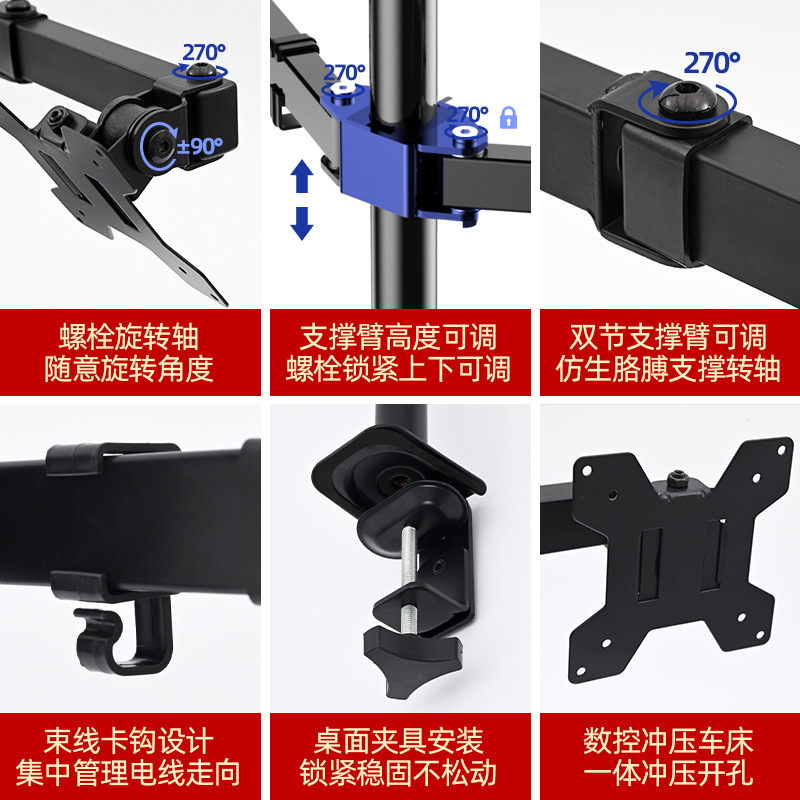 270°
±90°

螺栓旋转轴
随意旋转角度

270°
270°

支撑臂高度可调
螺栓锁紧上下可调

270°

双节支撑臂可调
仿生胳膊支撑转轴

束线卡钩设计
集中管理电线走向

桌面夹具安装
锁紧稳固不松动

数控冲压车床
一体冲压开孔