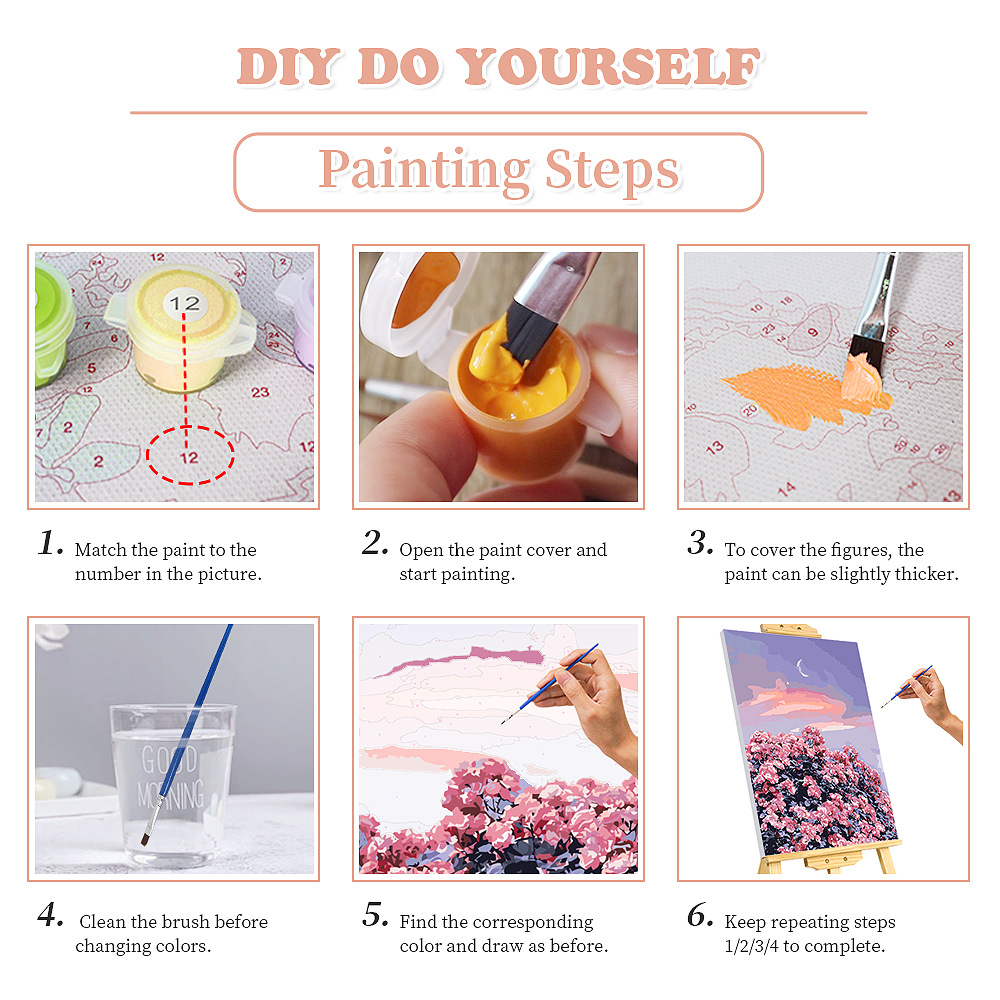 DIY DO YOURSELF

Painting Steps

12

12

1. Match the paint to the number in the picture.

2. Open the paint cover and start painting.

3. To cover the figures, the paint can be slightly thicker.

GOOD MORNING

4. Clean the brush before changing colors.

5. Find the corresponding color and draw as before.

6. Keep repeating steps 1/2/3/4 to complete.