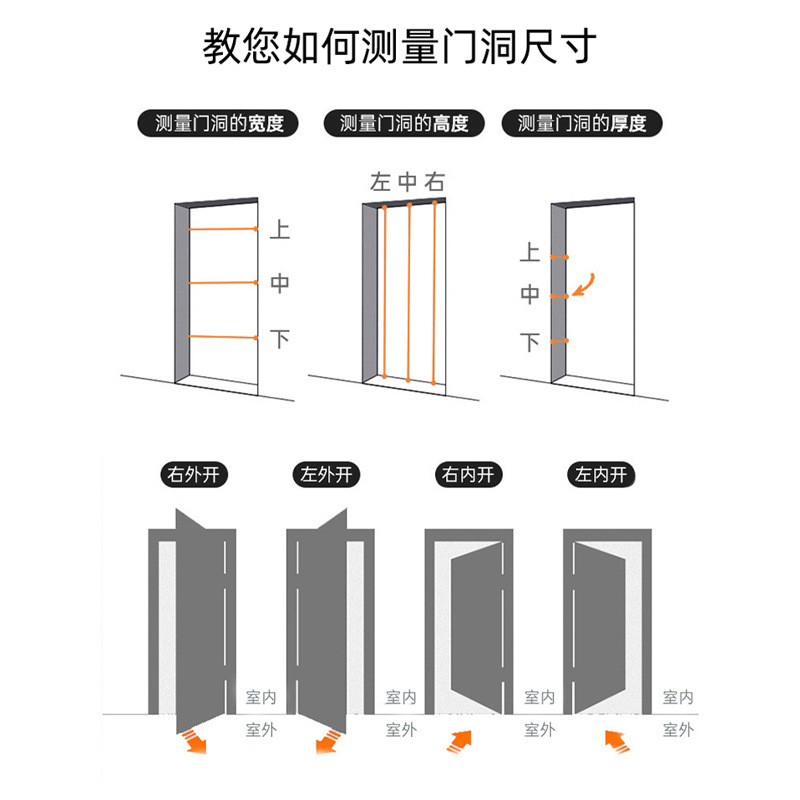 教您如何测量门洞尺寸

测量门洞的宽度

上
中
下

测量门洞的高度

左 中 右

测量门洞的厚度

上
中
下

右外开

室内
室外

左外开

室内
室外

右内开

室内
室外

左内开

室内
室外