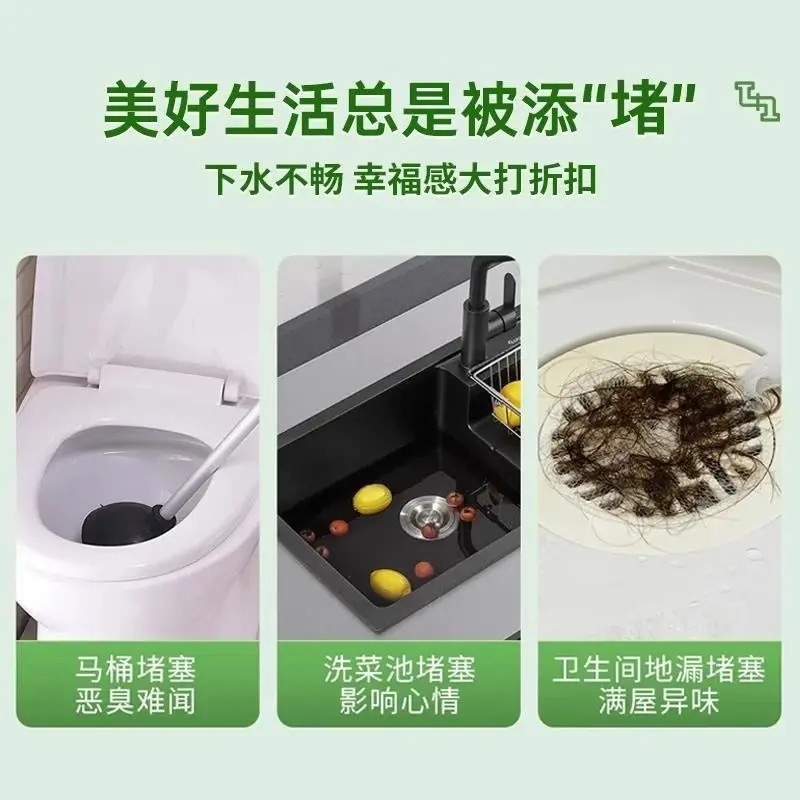 美好生活总是被添“堵”

下水不畅 幸福感大打折扣

马桶堵塞
恶臭难闻

洗菜池堵塞
影响心情

卫生间地漏堵塞
满屋异味