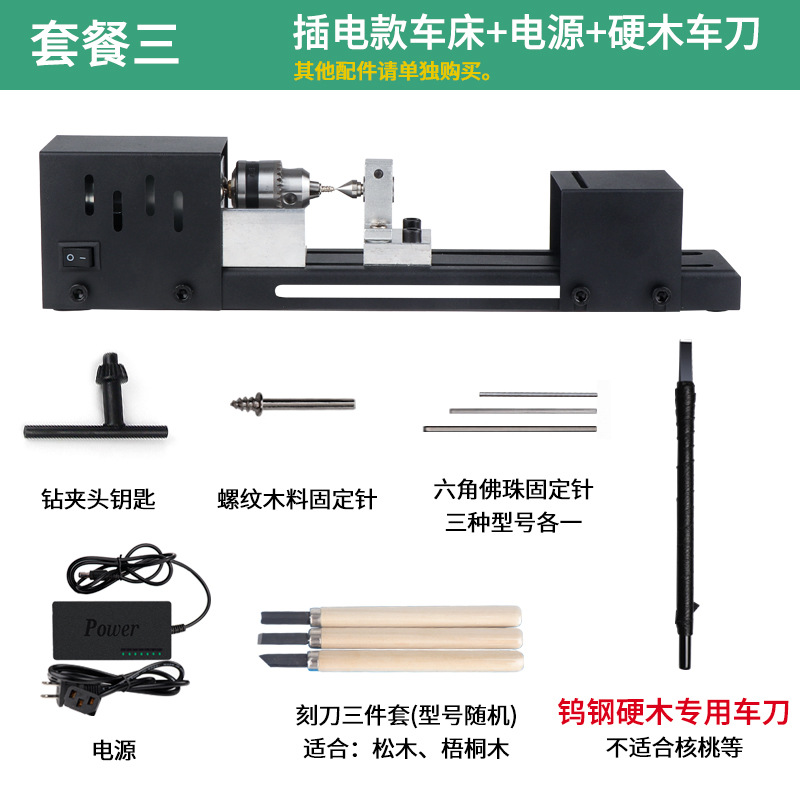 套餐三

插电款车床+电源+硬木车刀

其他配件请单独购买。

钻夹头钥匙

螺纹木料固定针

六角佛珠固定针
三种型号各一

Power

电源

刻刀三件套(型号随机)
适合：松木、梧桐木

钨钢硬木专用车刀
不适合核桃等