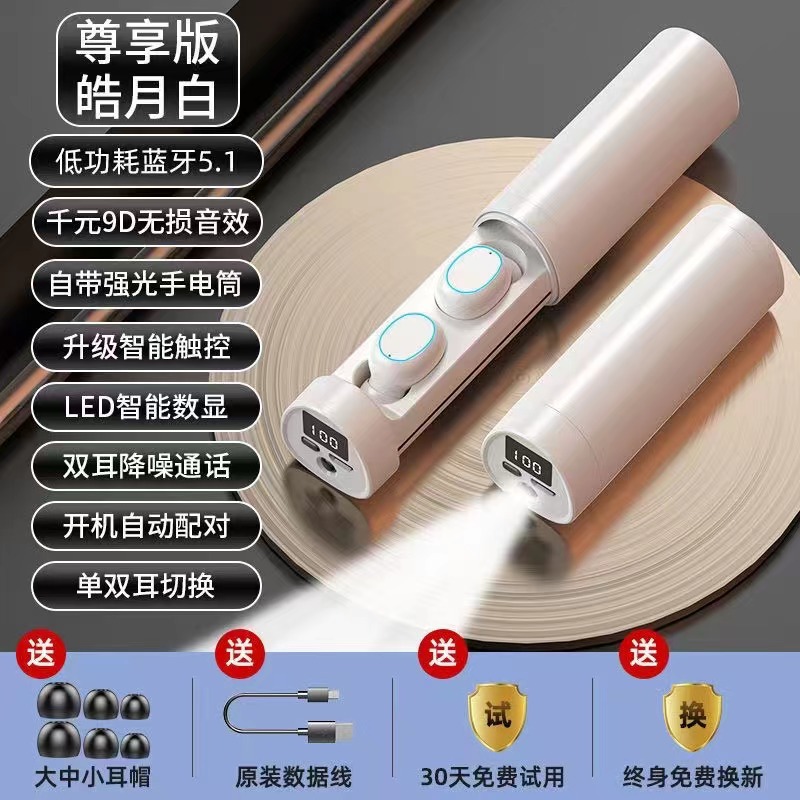 尊享版
皓月白

低功耗蓝牙5.1

千元9D无损音效

自带强光手电筒

升级智能触控

LED智能数显

双耳降噪通话

开机自动配对

单双耳切换

100

100

送
大中小耳帽

送
原装数据线

送
试
30天免费试用

送
换
终身免费换新