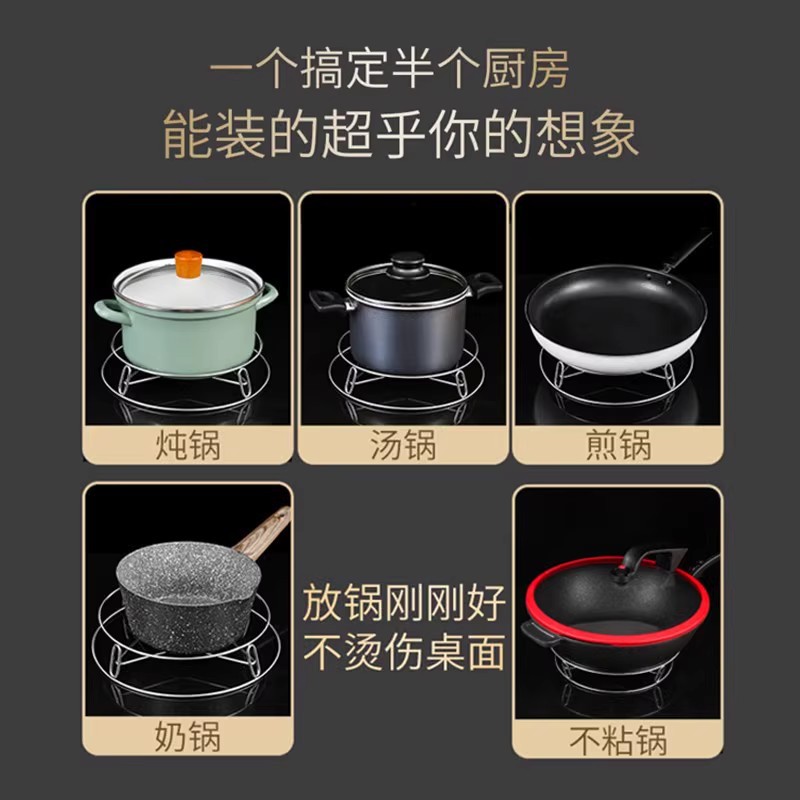 一个搞定半个厨房
能装的超乎你的想象

炖锅

汤锅

煎锅

奶锅

放锅刚刚好
不烫伤桌面

不粘锅