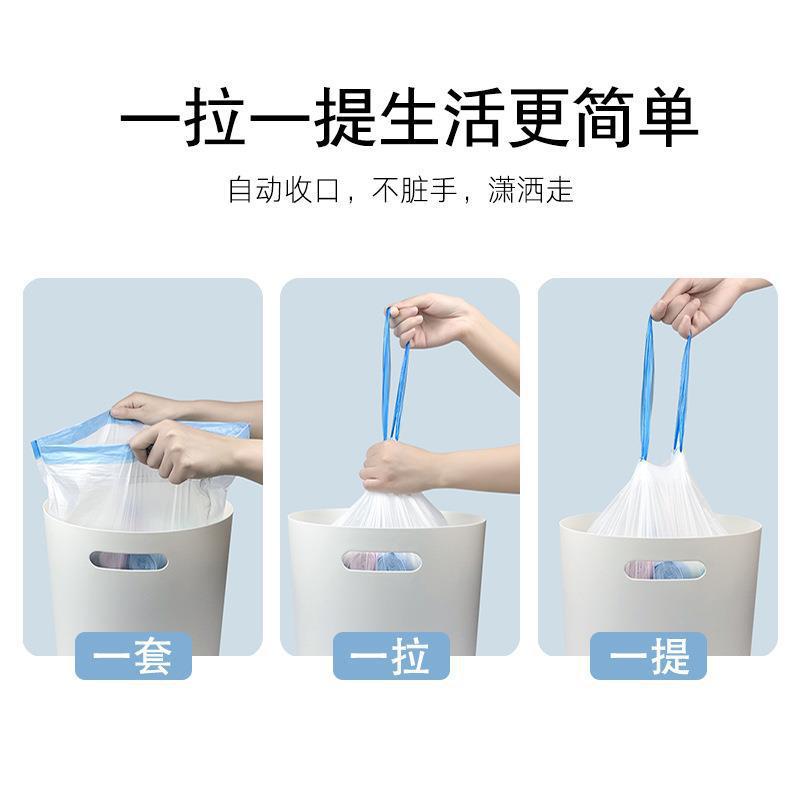 一拉一提生活更简单

自动收口，不脏手，潇洒走

一套

一拉

一提