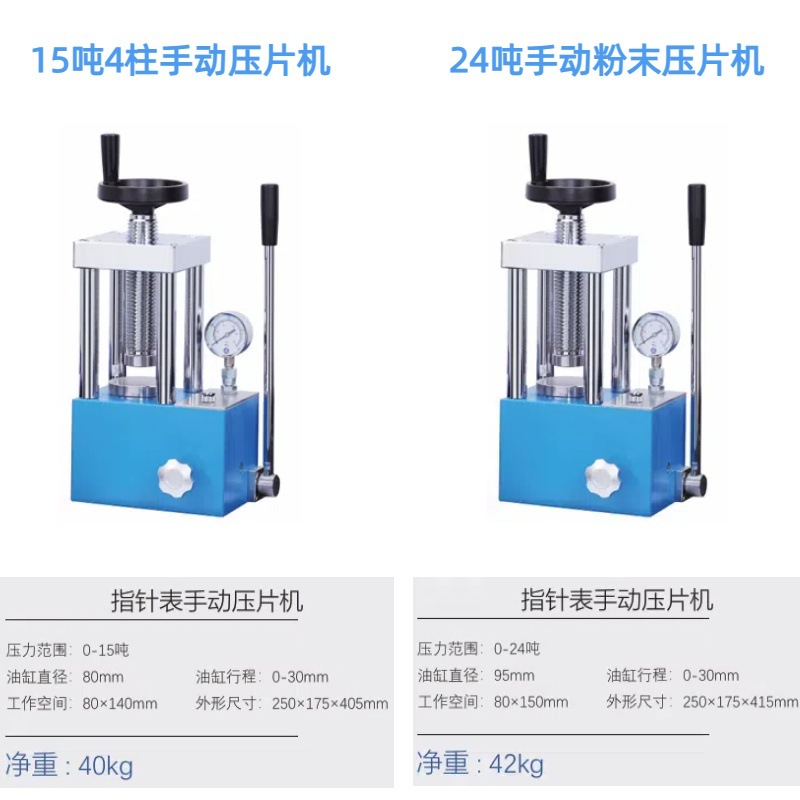 15吨4柱手动压片机

指针表手动压片机

压力范围：0-15吨
油缸直径：80mm 油缸行程：0-30mm
工作空间：80×140mm 外形尺寸：250×175×405mm

净重：40kg

24吨手动粉末压片机

指针表手动压片机

压力范围：0-24吨
油缸直径：95mm 油缸行程：0-30mm
工作空间：80×150mm 外形尺寸：250×175×415mm

净重：42kg