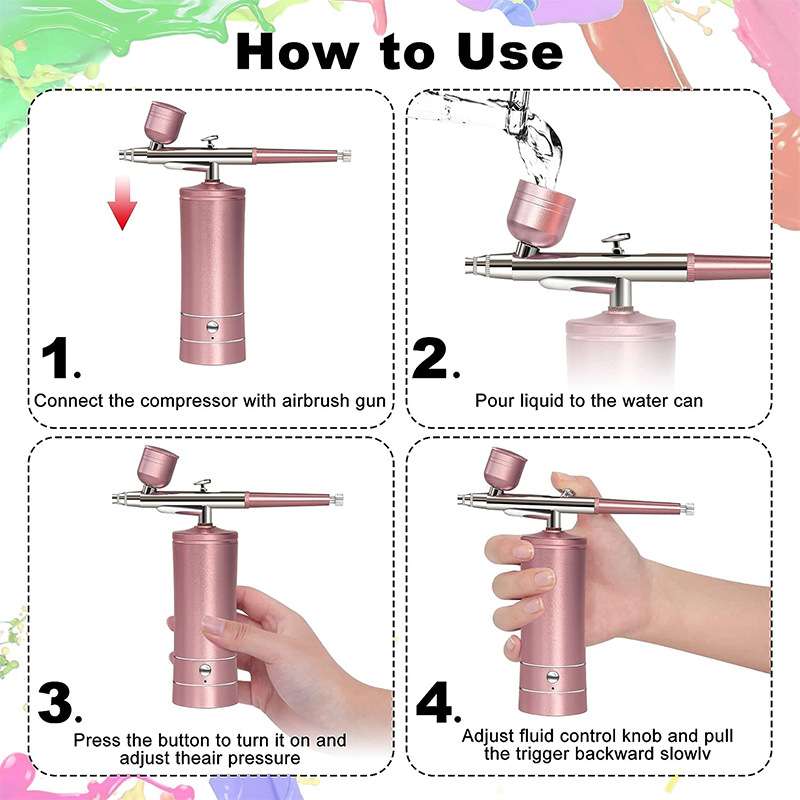 How to Use

1.
Connect the compressor with airbrush gun

2.
Pour liquid to the water can

3.
Press the button to turn it on and adjust theair pressure

4.
Adjust fluid control knob and pull the trigger backward slowlv