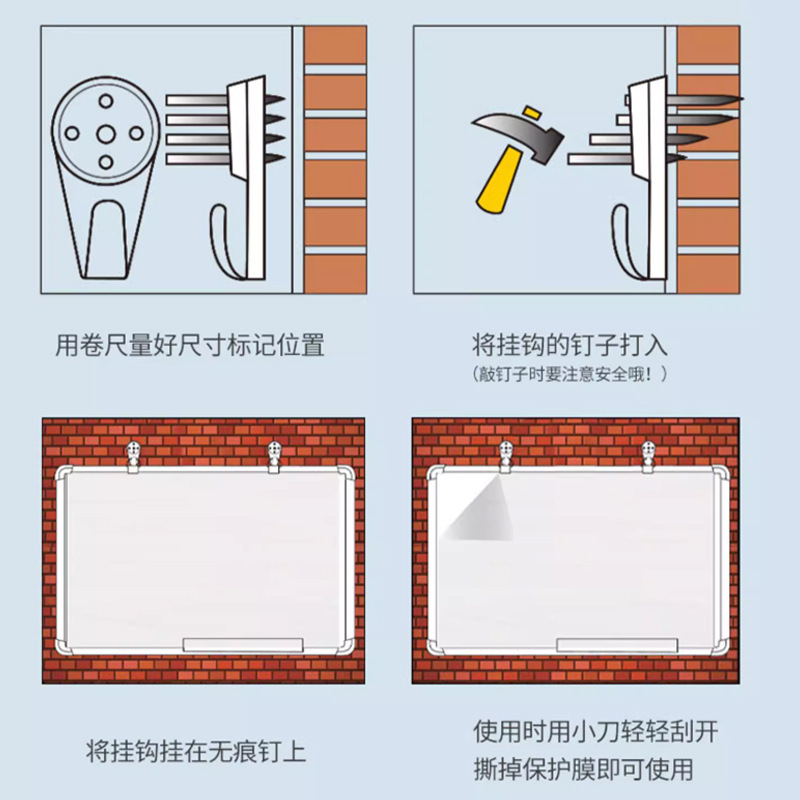 用卷尺量好尺寸标记位置

将挂钩的钉子打入
（敲钉子时要注意安全哦！）

将挂钩挂在无痕钉上

使用时用小刀轻轻刮开
撕掉保护膜即可使用