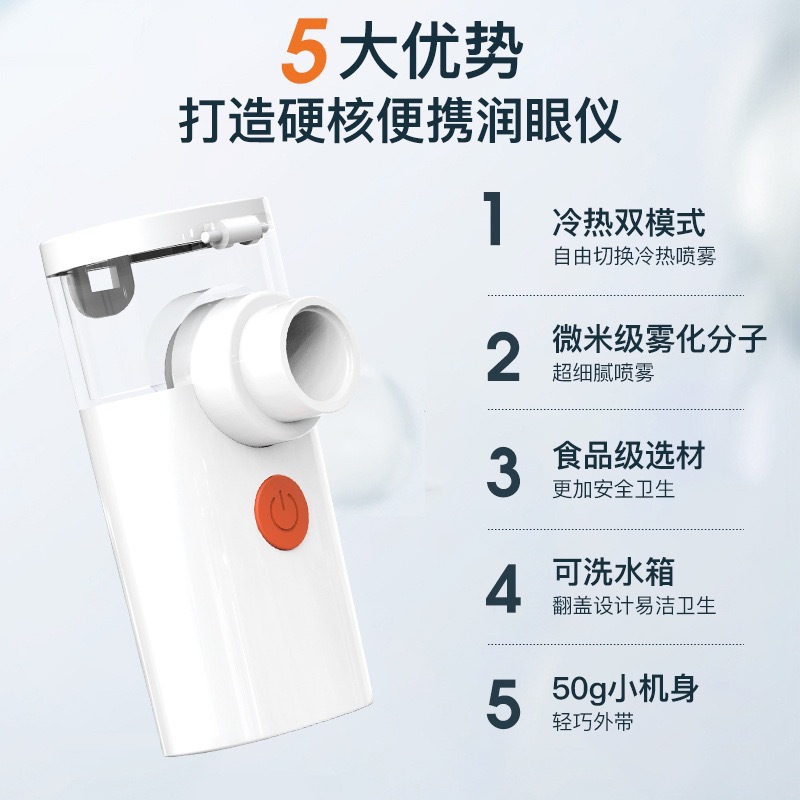 5大优势
打造硬核便携润眼仪

1 冷热双模式
自由切换冷热喷雾

2 微米级雾化分子
超细腻喷雾

3 食品级选材
更加安全卫生

4 可洗水箱
翻盖设计易洁卫生

5 50g小机身
轻巧外带