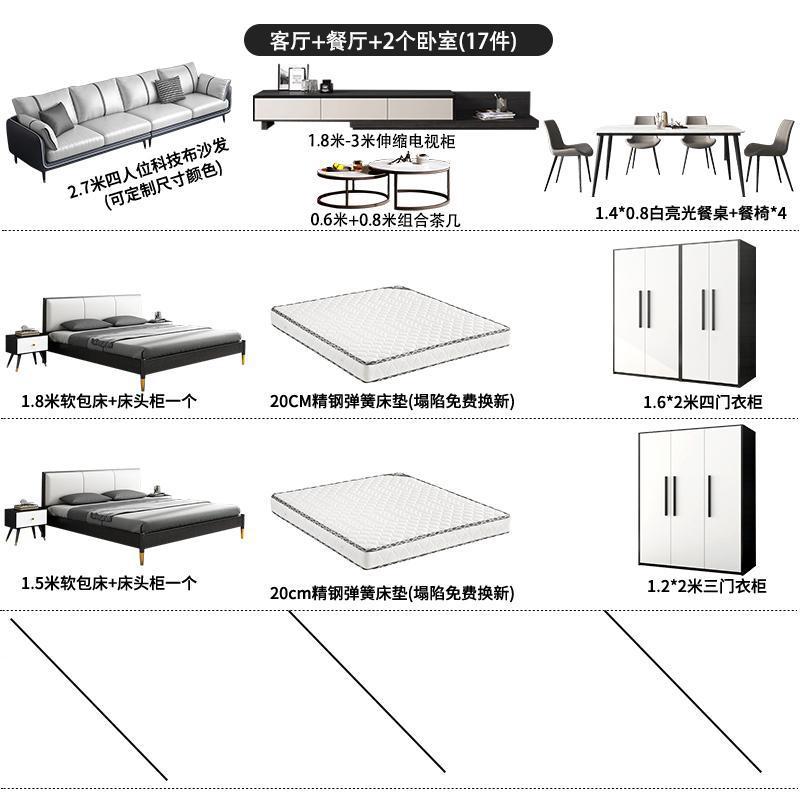 客厅+餐厅+2个卧室(17件)

2.7米四人位科技布沙发
(可定制尺寸颜色)

1.8米-3米伸缩电视柜

0.6米+0.8米组合茶几

1.4*0.8白亮光餐桌+餐椅*4

1.8米软包床+床头柜一个

20CM精钢弹簧床垫(塌陷免费换新)

1.6*2米四门衣柜

1.5米软包床+床头柜一个

20cm精钢弹簧床垫(塌陷免费换新)

1.2*2米三门衣柜