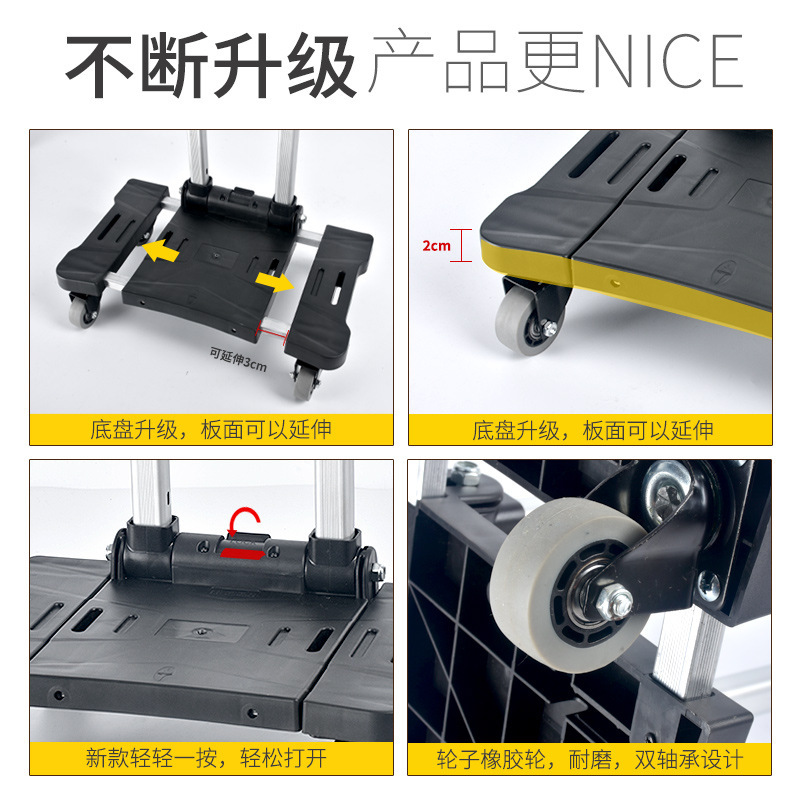 不断升级产品更NICE

可延伸3cm

底盘升级，板面可以延伸

2cm

底盘升级，板面可以延伸

新款轻轻一按，轻松打开

轮子橡胶轮，耐磨，双轴承设计