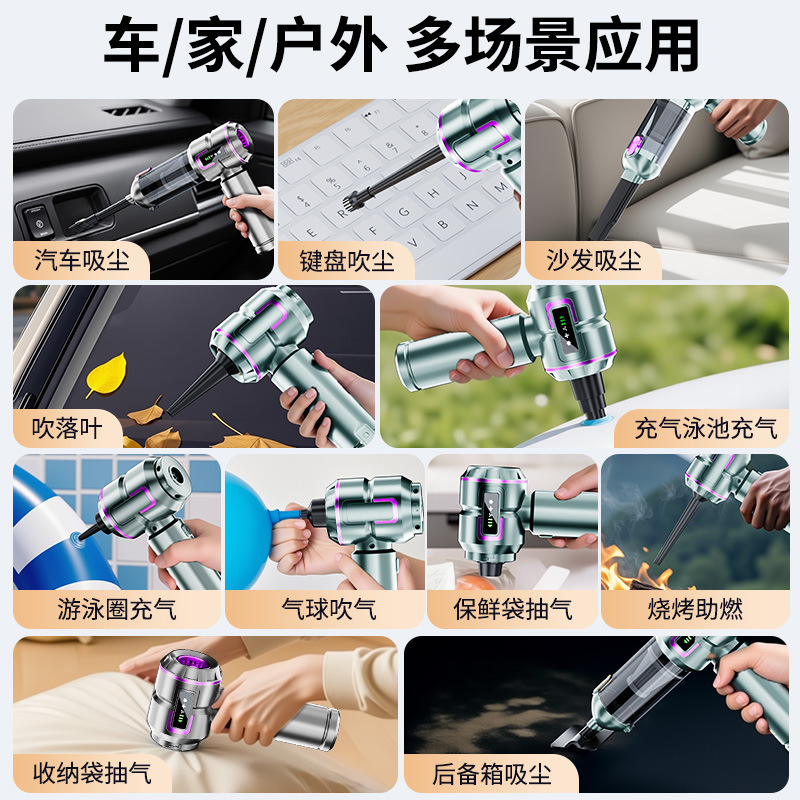 车/家/户外 多场景应用

汽车吸尘

键盘吹尘

沙发吸尘

吹落叶

充气泳池充气

游泳圈充气

气球吹气

保鲜袋抽气

烧烤助燃

收纳袋抽气

后备箱吸尘